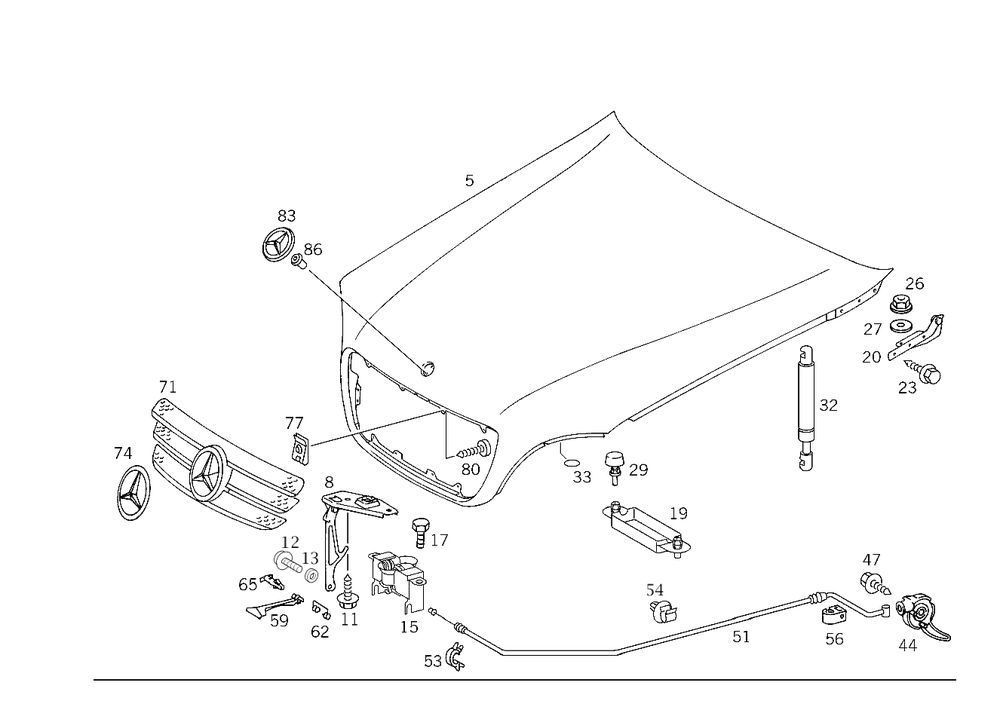 5
83
86
26
27
20
23
32
71
77
74
80
33
29
8
19
17
12
13
65
59
62
11
15
54
47
53
51
56
44