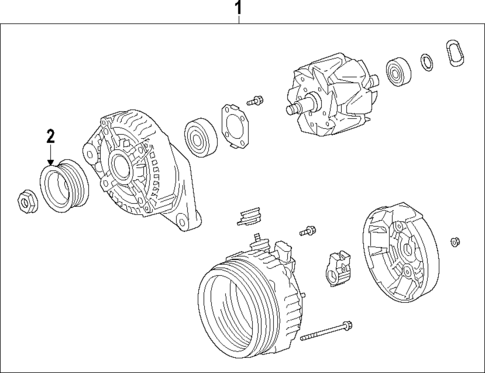 1

2