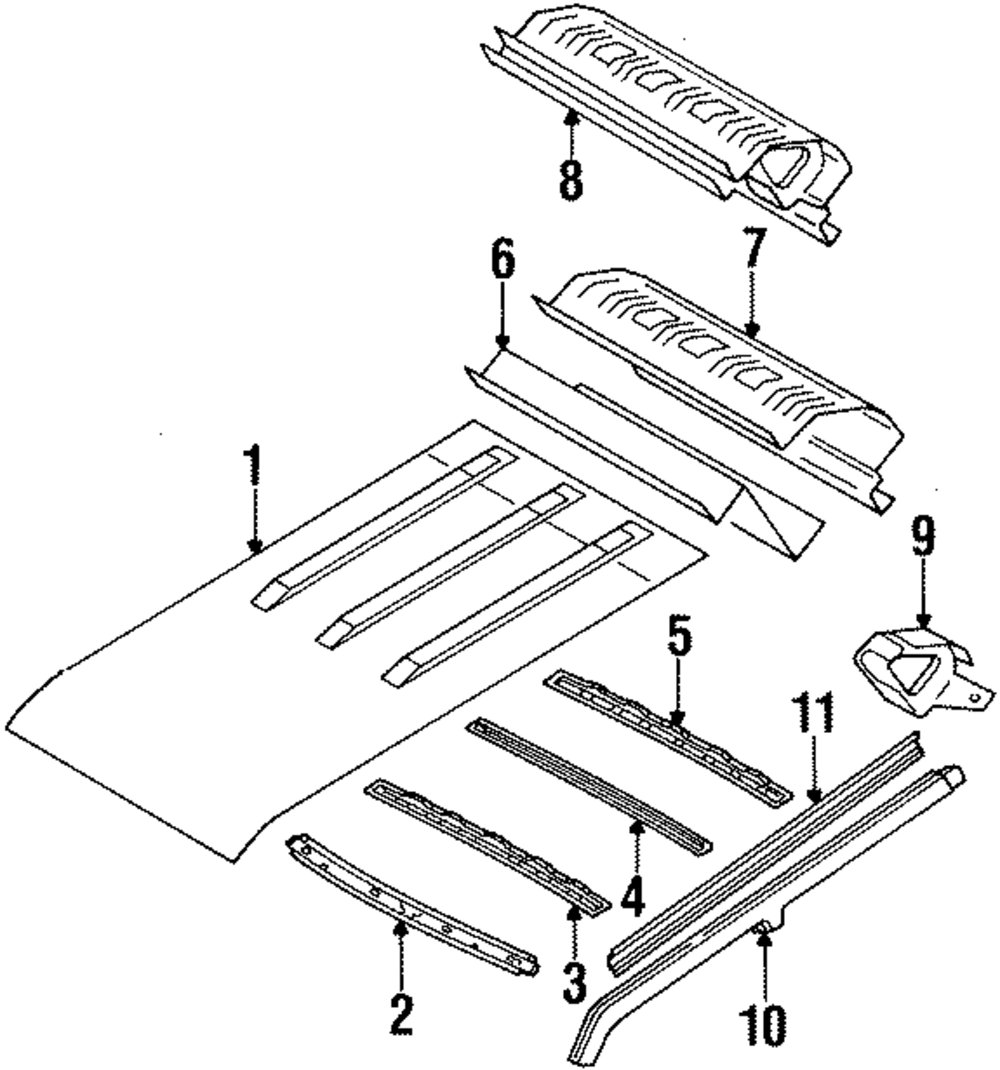 8
6
7
1
9
5
11
4
3
2
10