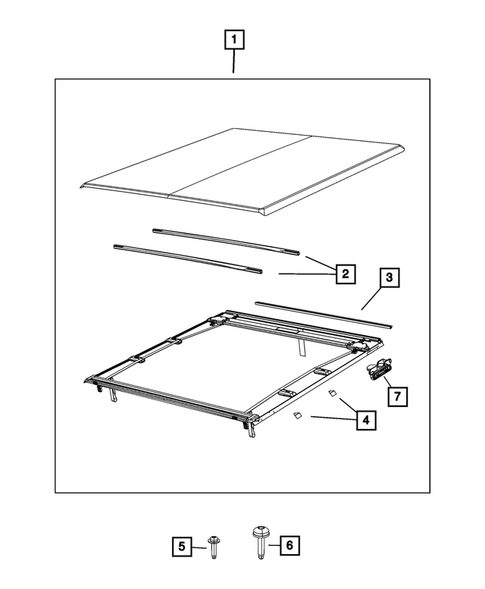 1
2
3
7
4
5
6