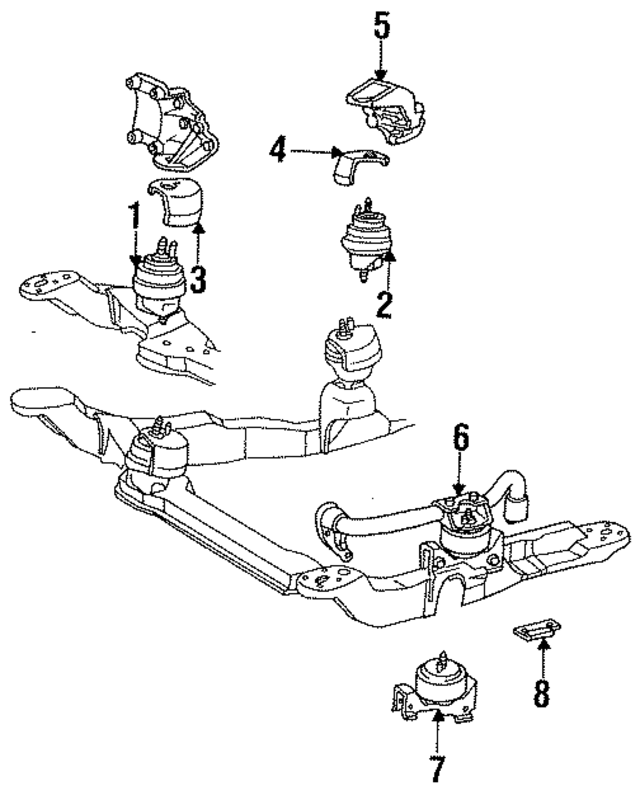 5
4
1
3
2
6
8
7