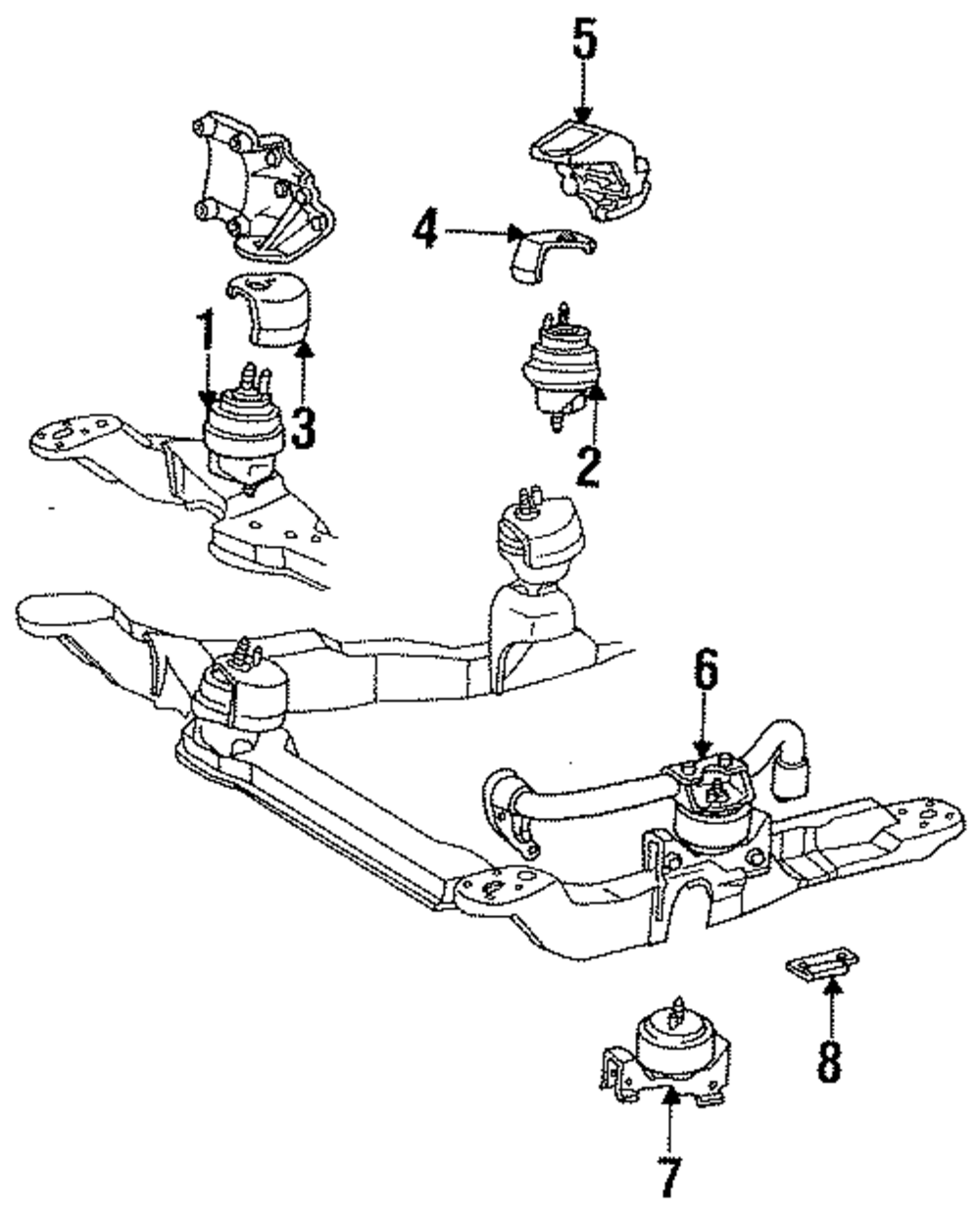 5
4
1
3
2
6
8
7