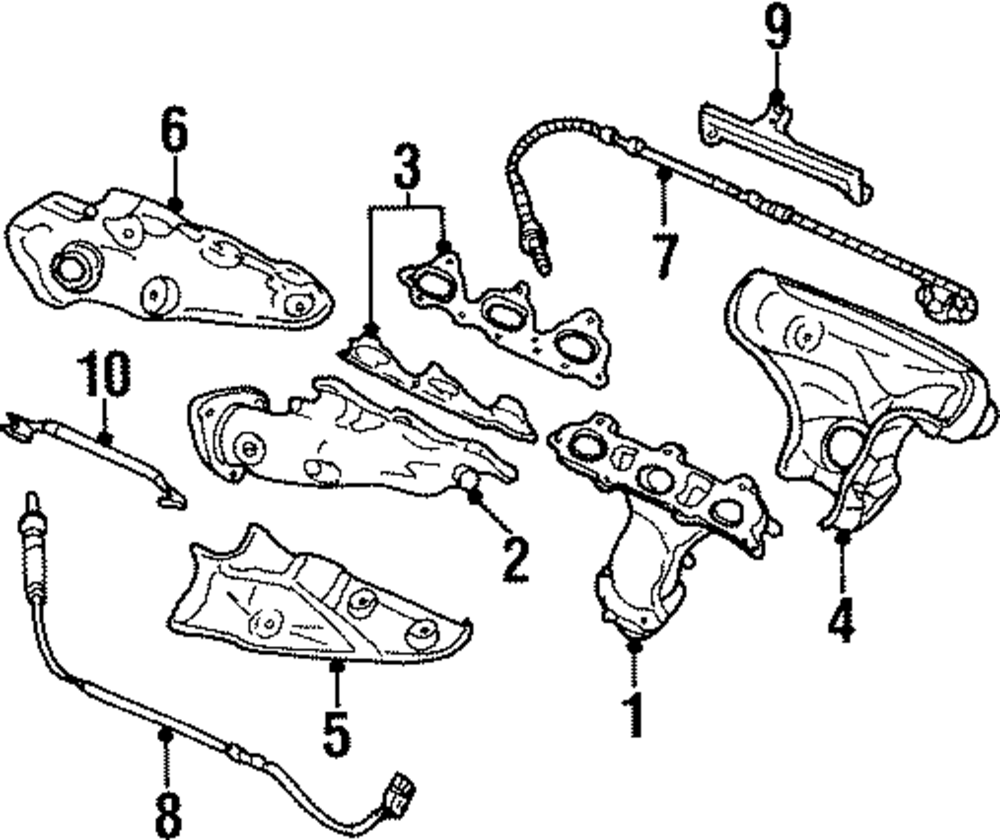 9
6
3
7
10
2
4
5
1
8