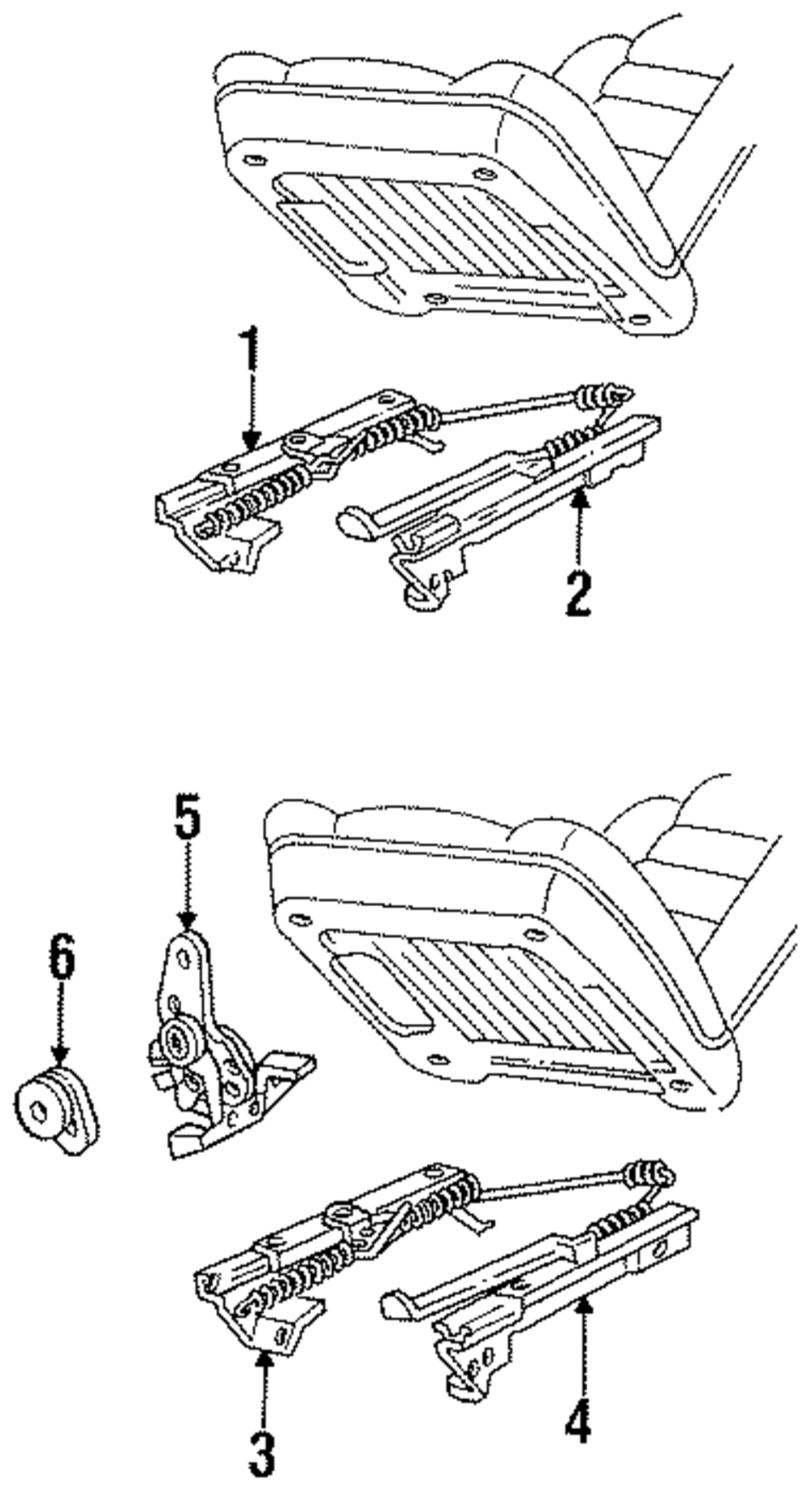 1
2
5
6
3
4