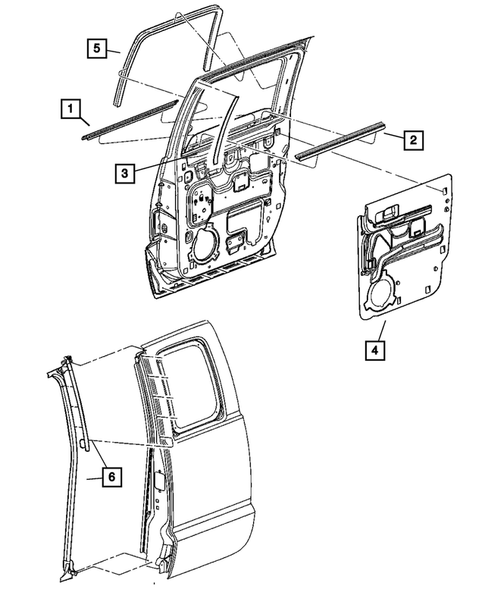 5
1
2
3
4
6