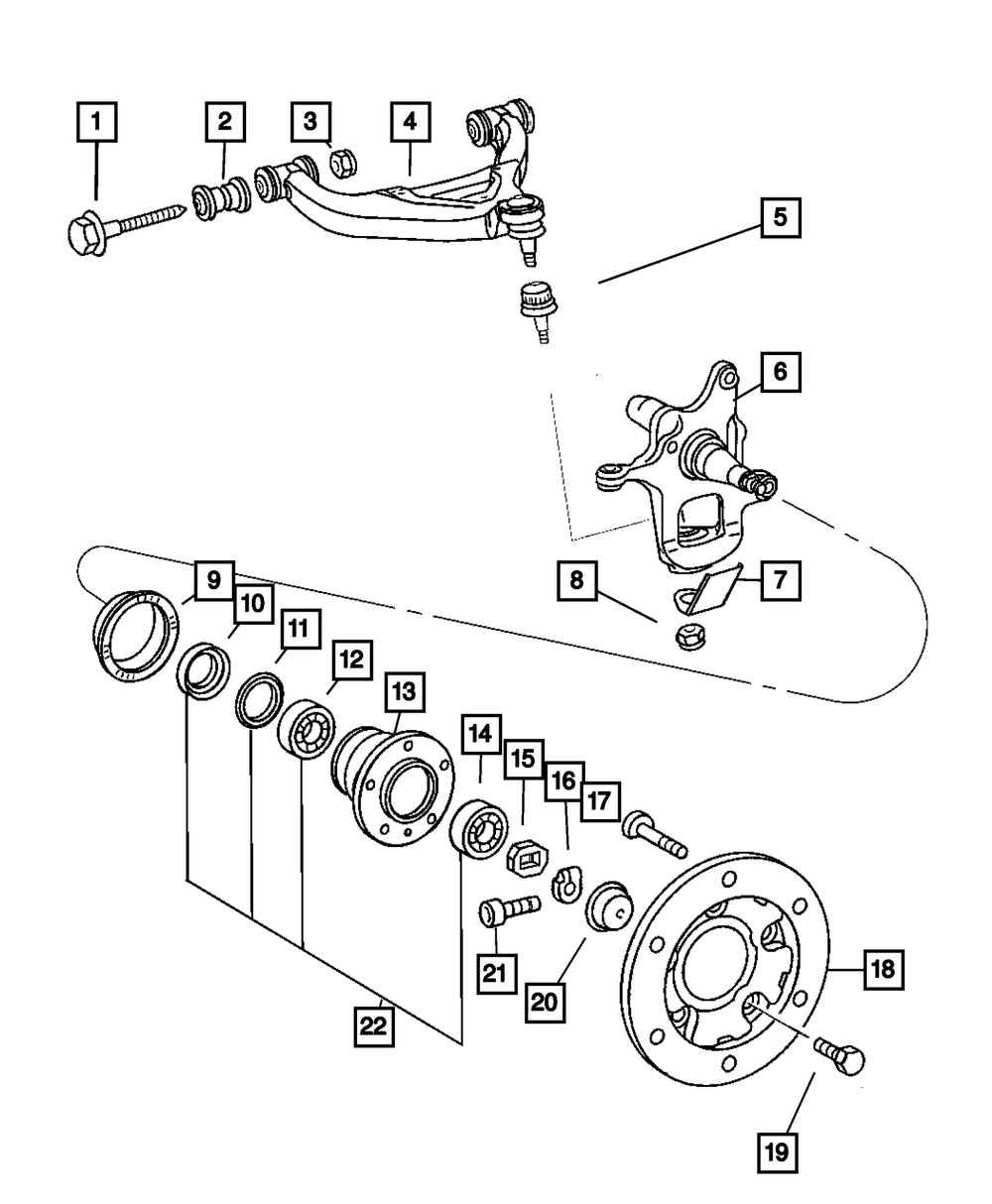 1
2
3
4
5
6
7
8
9
10
11
12
13
14
15
16
17
18
19
20
21
22