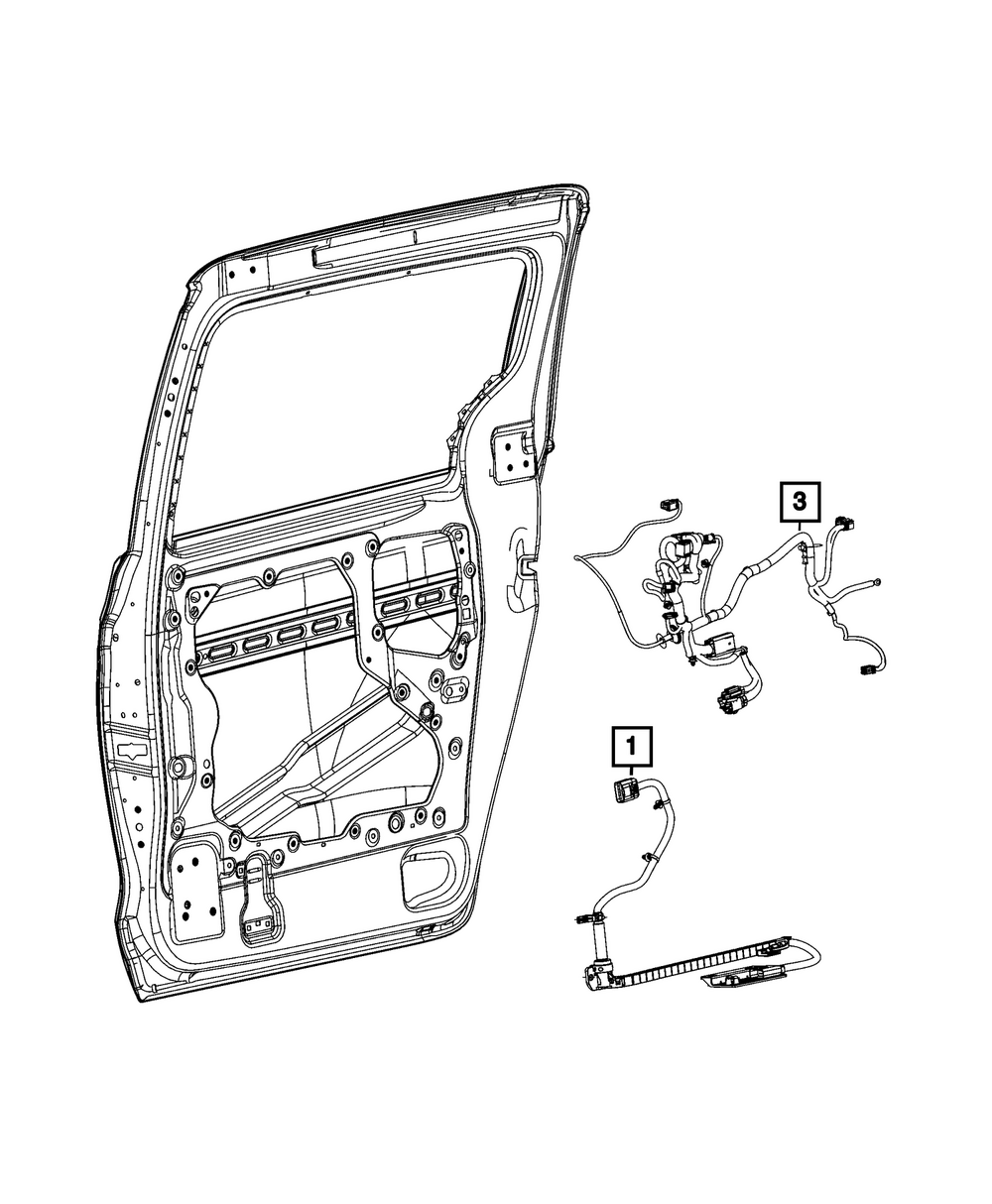 3

1