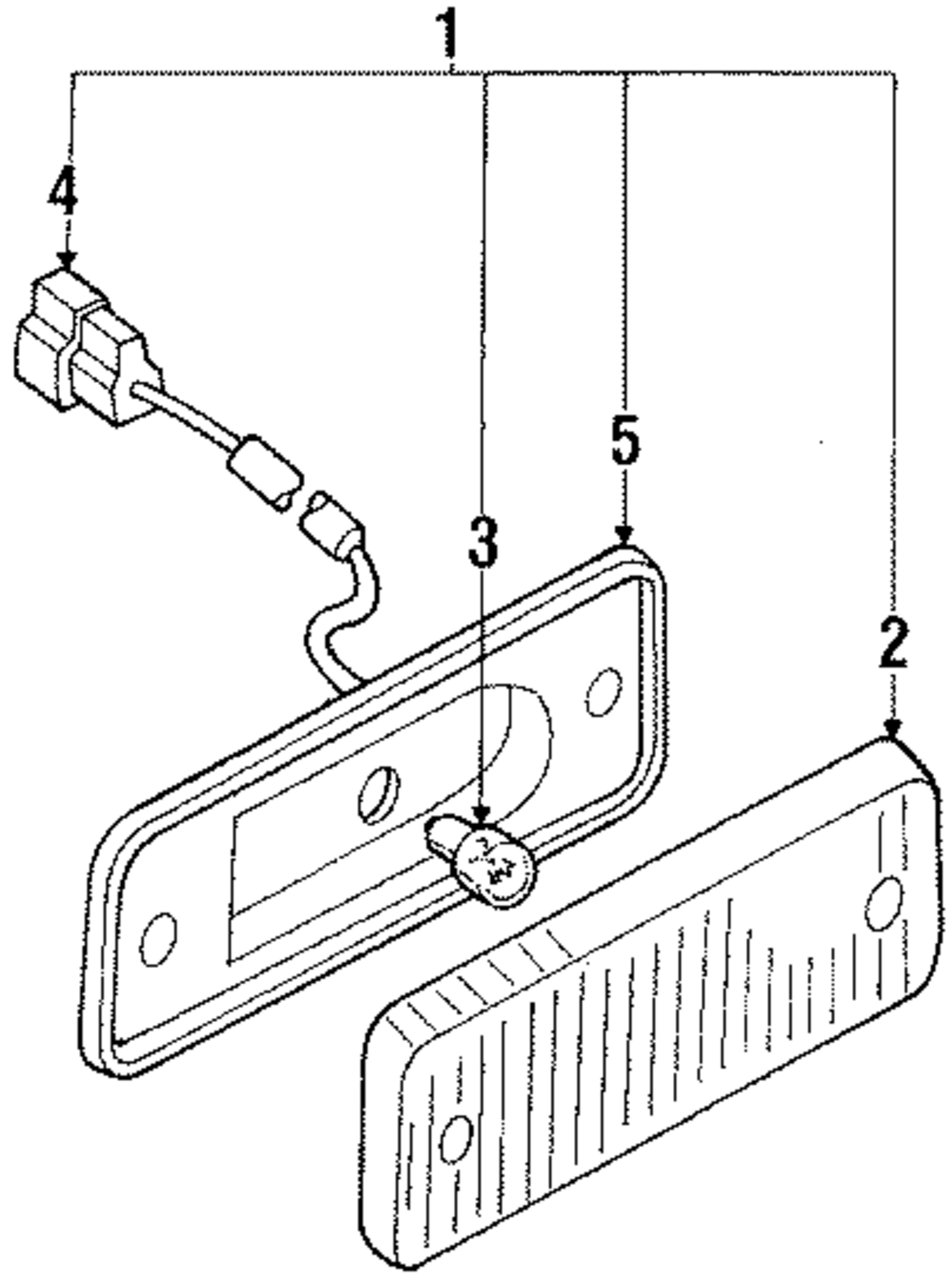 1
4
5
3
2