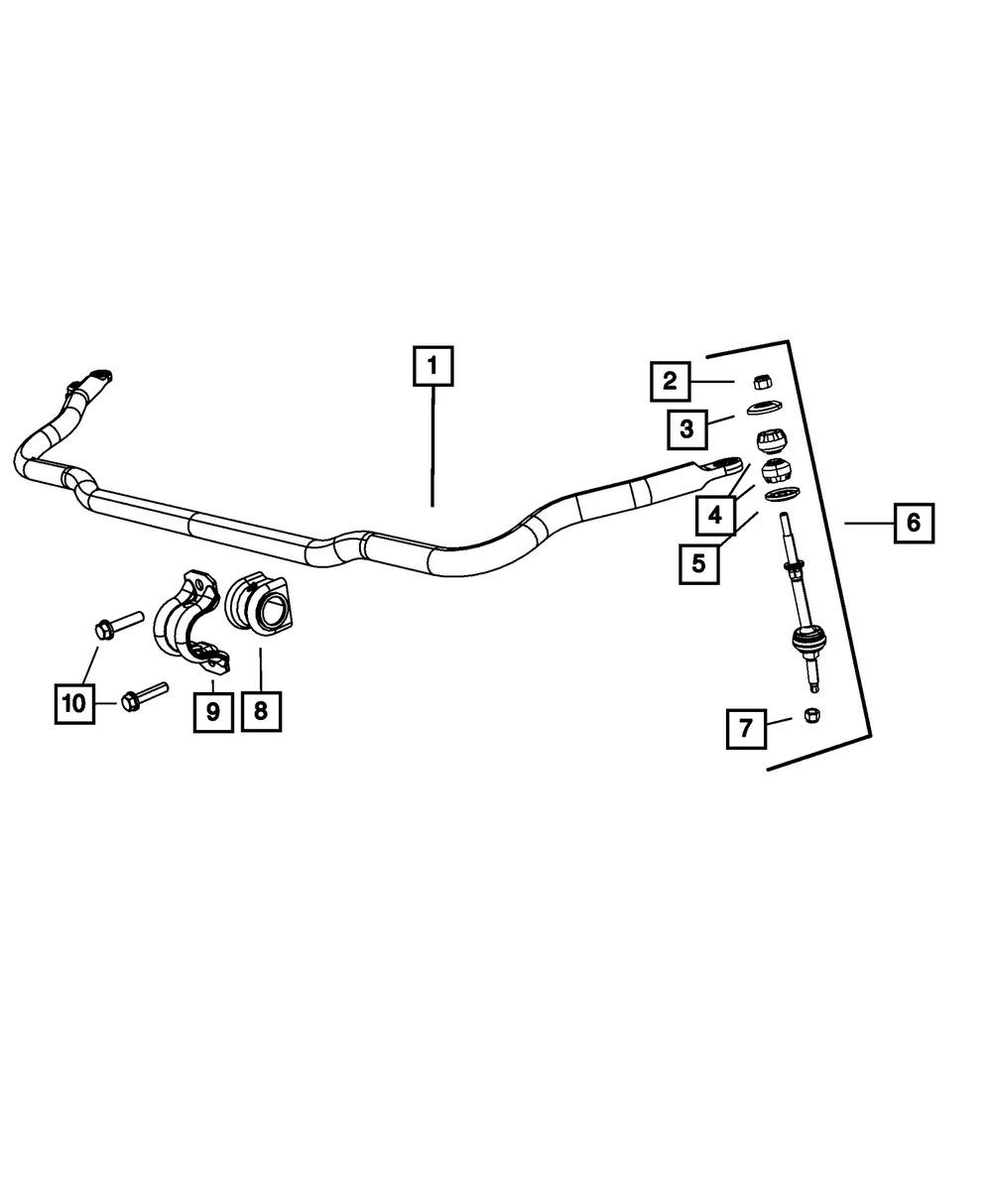 1
2
3
4
5
6
7
10
9
8