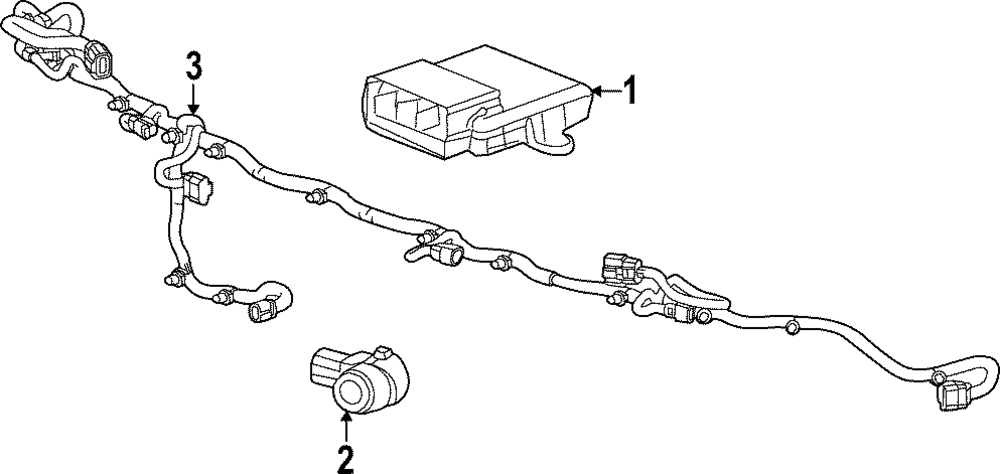 3
1
2