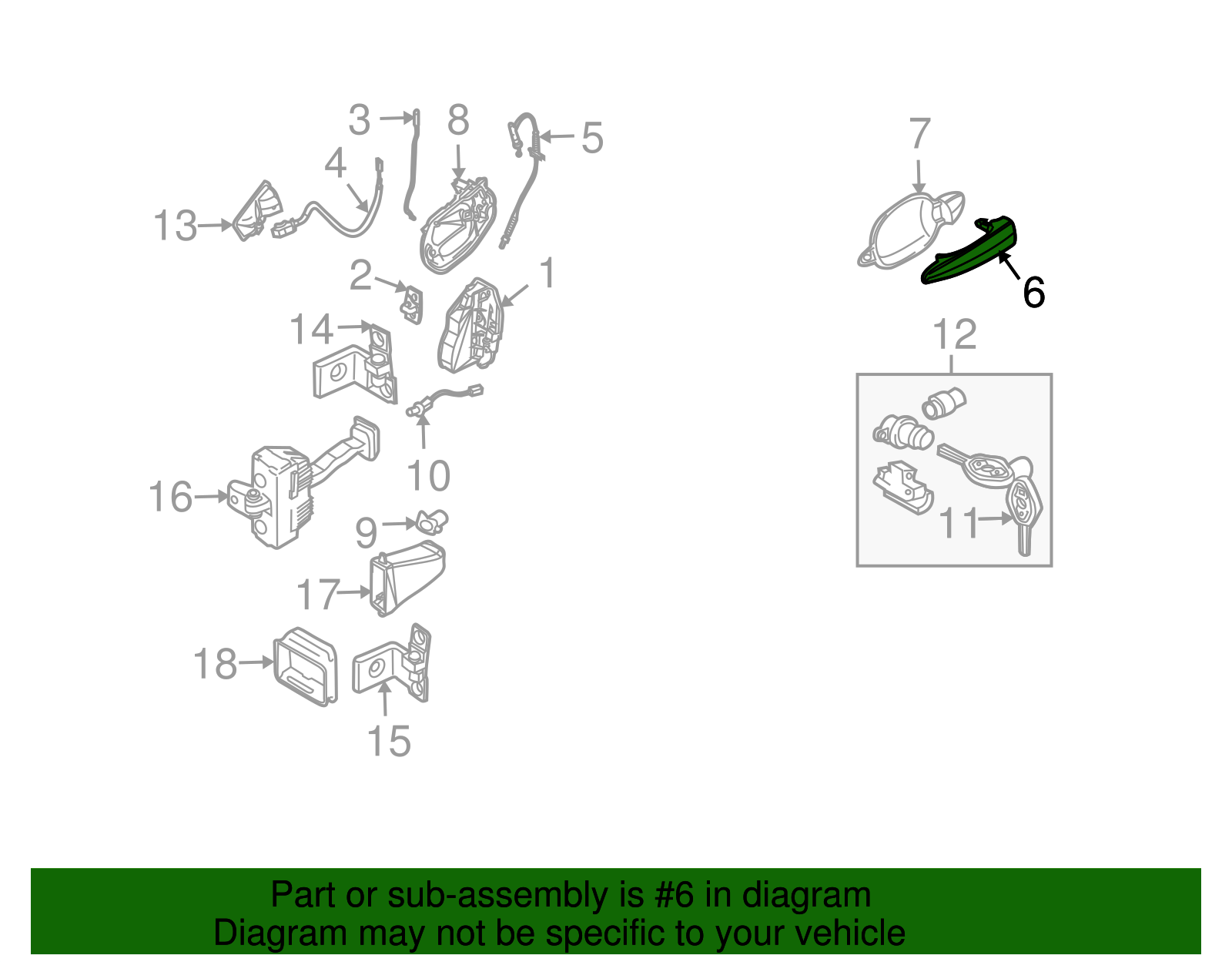 3
8
5
4
13
2
1
14
10
16
9
17
18
15
7
6
12
11

Part or sub-assembly is #6 in diagram
Diagram may not be specific to your vehicle