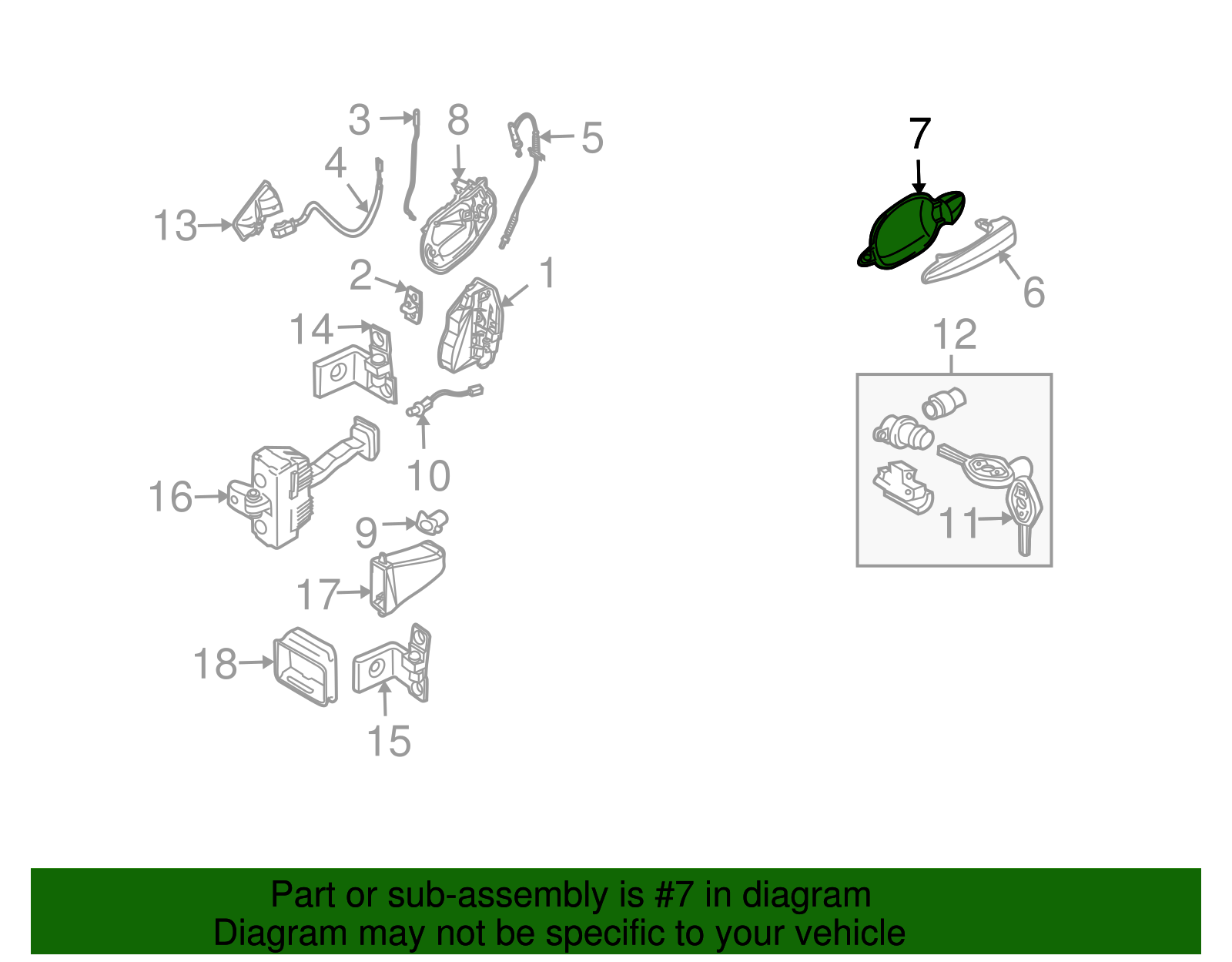 3
8
5
4
13
2
1
14
10
16
9
17
18
15
7
6
12
11

Part or sub-assembly is #7 in diagram
Diagram may not be specific to your vehicle