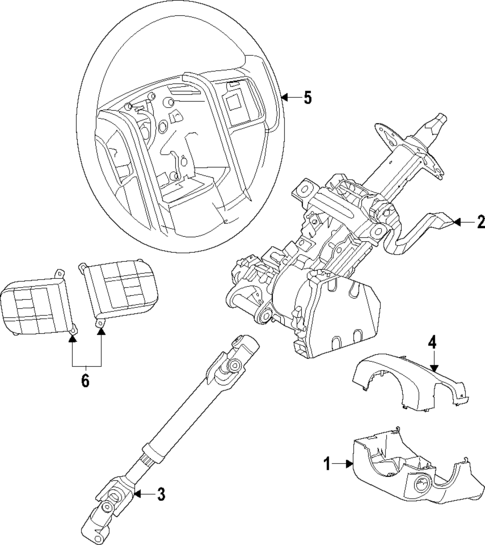 5
2
6
4
1
3