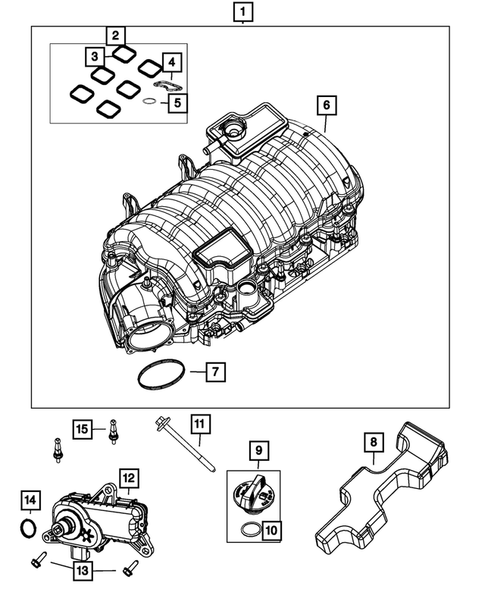 1
2
3
4
5
6
7
15
11
9
8
12
14
10
13