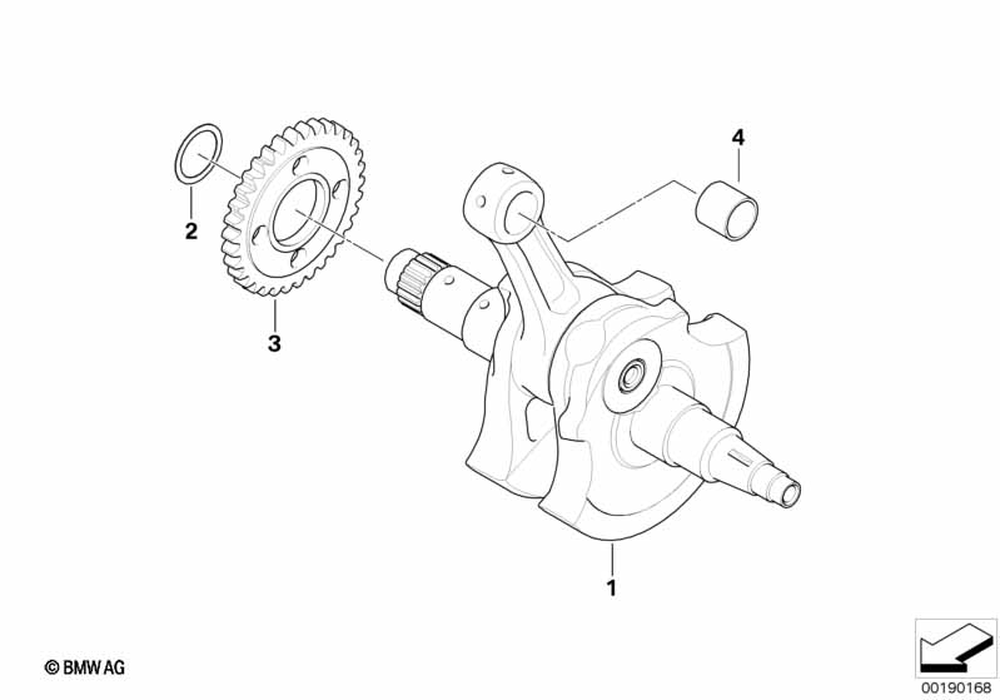 4
2
3
1
© BMW AG
00190168