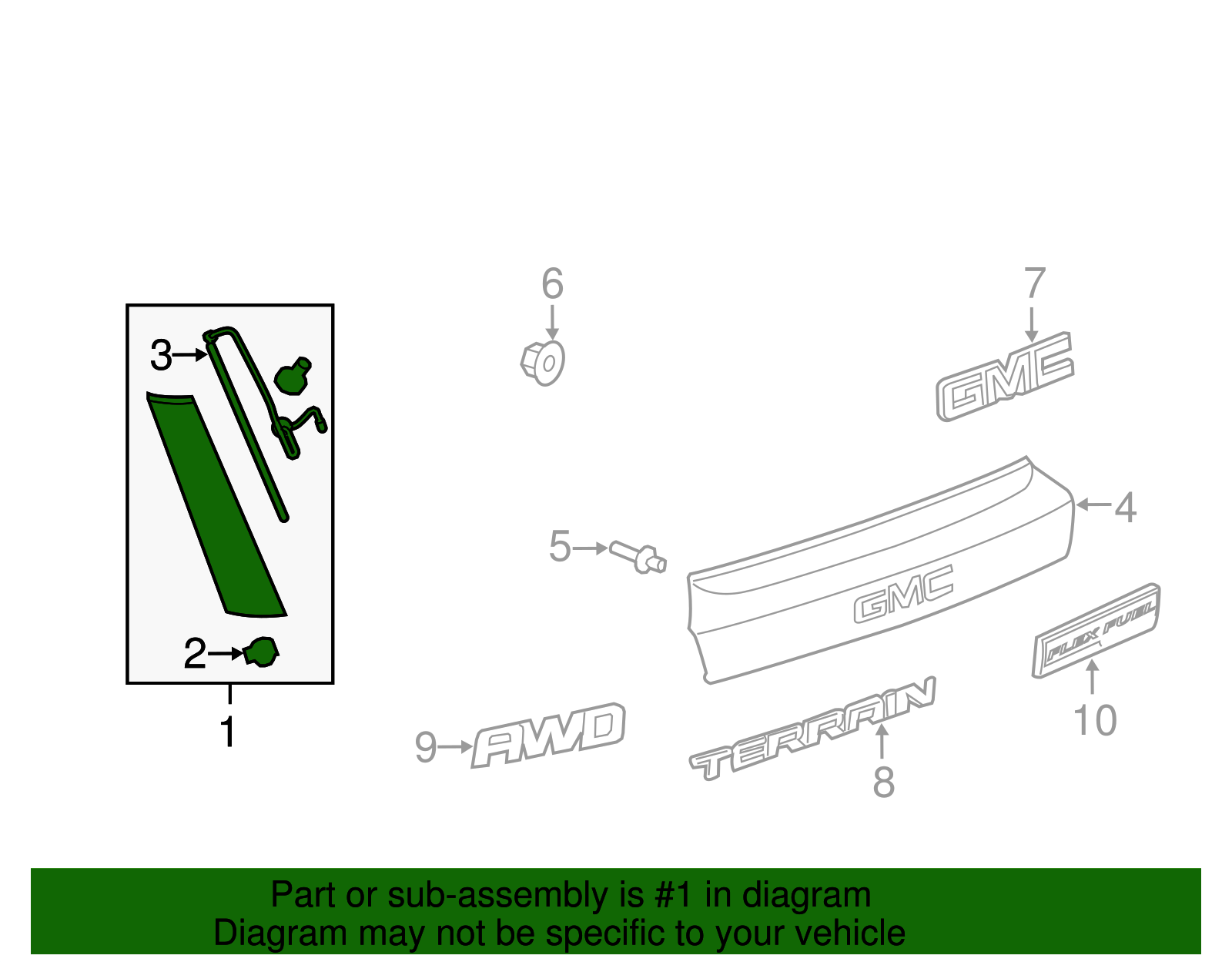 3

2

1

6

7

GMC

4

5

GMC

FLEX FUEL

10

9

AWD

TERRAIN

8

Part or sub-assembly is #1 in diagram
Diagram may not be specific to your vehicle