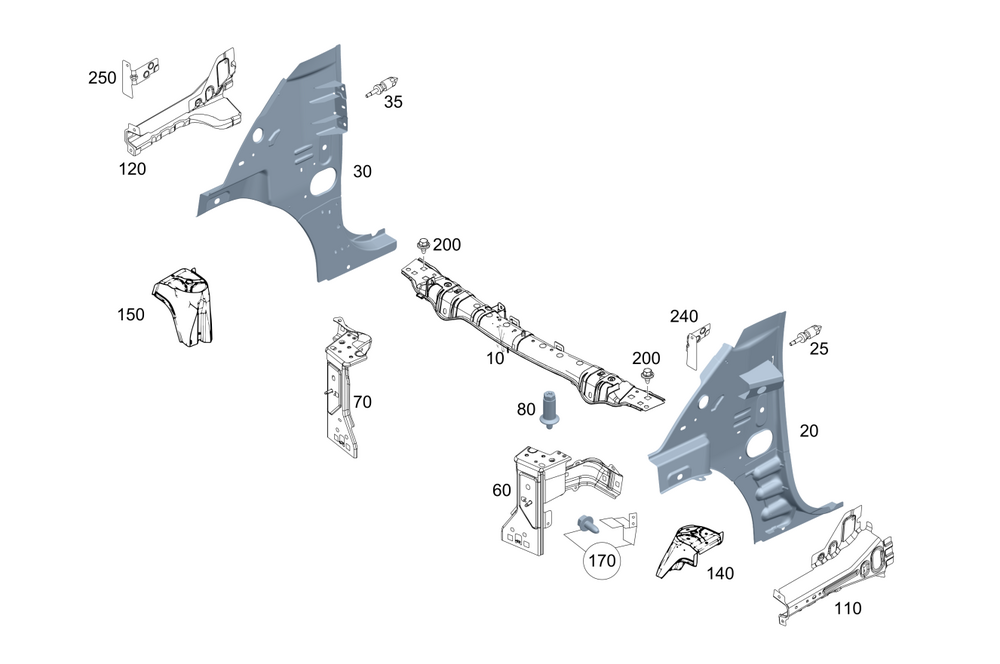 250
35
120
30
200
150
240
25
10
200
70
80
20
60
170
140
110