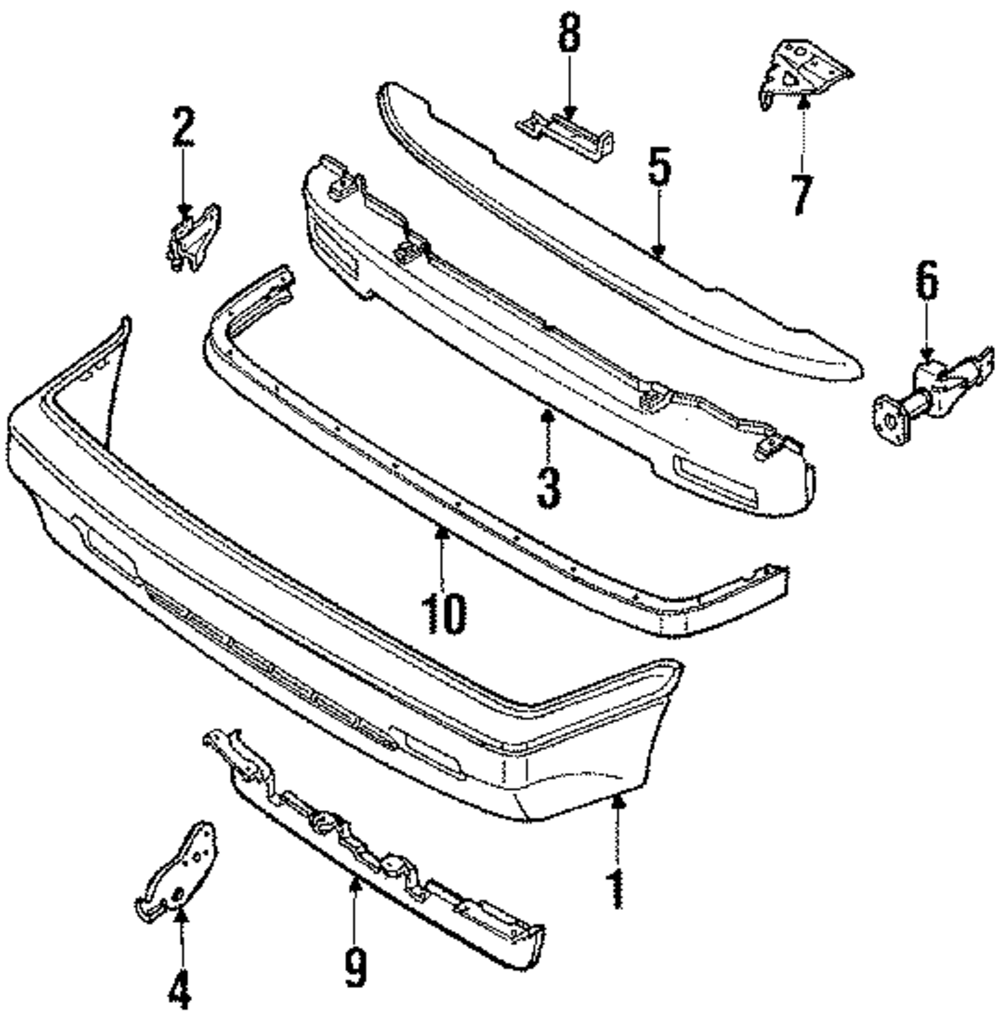 8
2
5
7
6
3
10
1
9
4