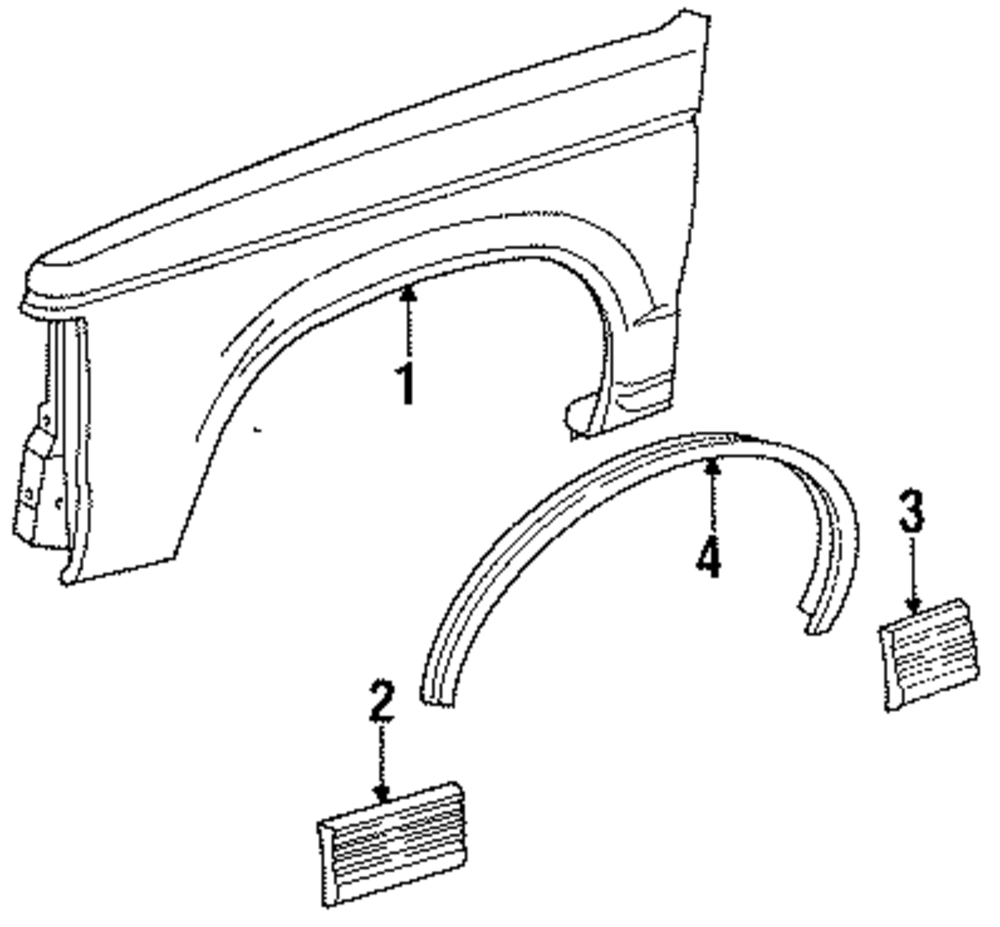 1
4
3
2