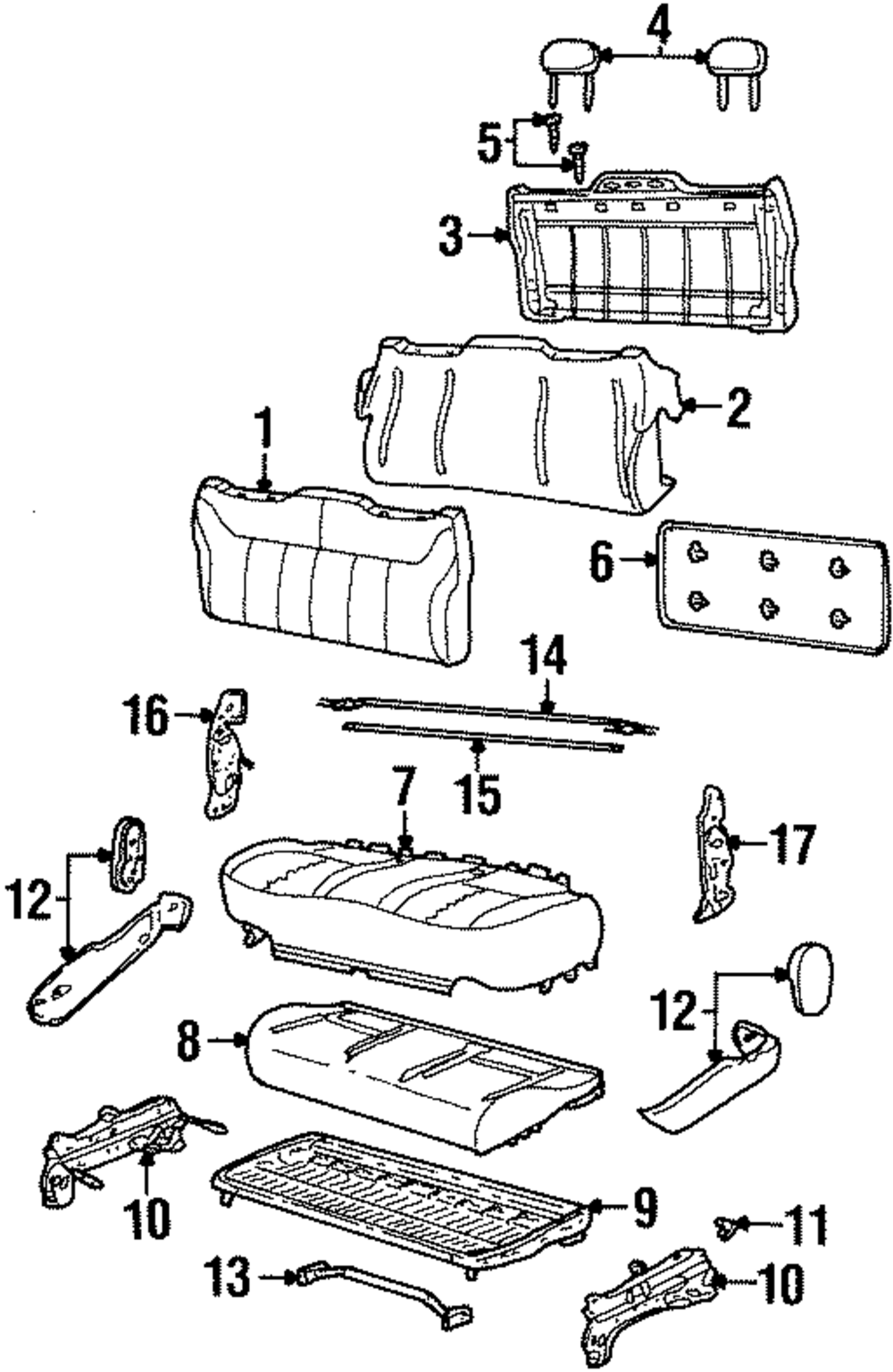 4
5
3
2
1
6
14
16
15
7
17
12
12
8
10
9
11
13
10