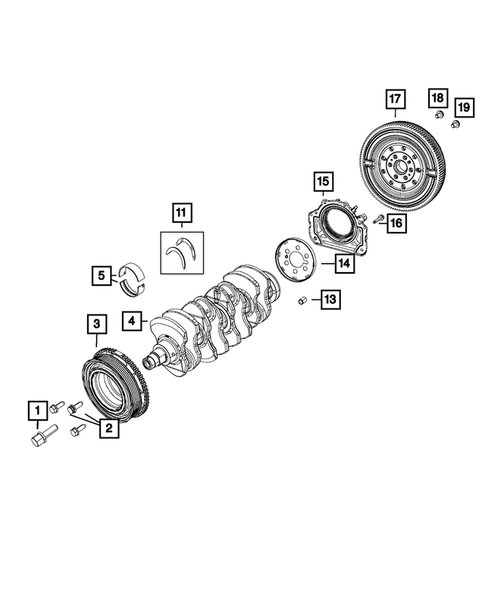 17
18
19
15
16
11
14
5
13
3
4
1
2