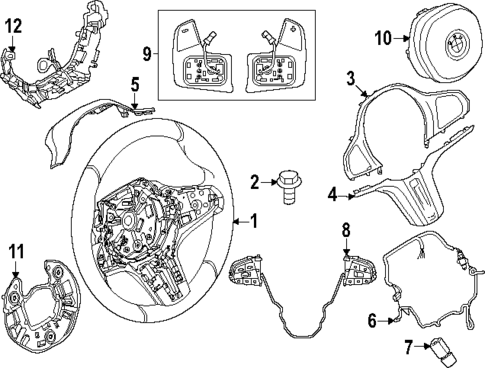 12
9
10
5
3
2
4
1
8
11
6
7