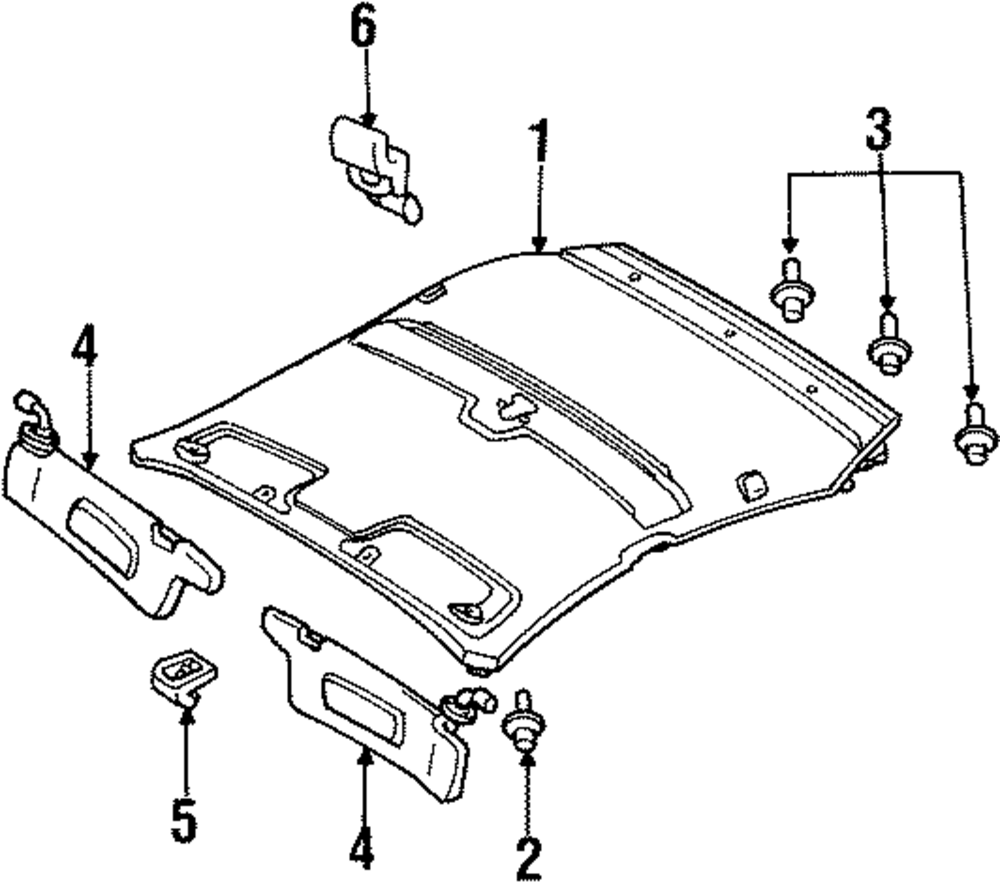 6
1
3
4
5
4
2