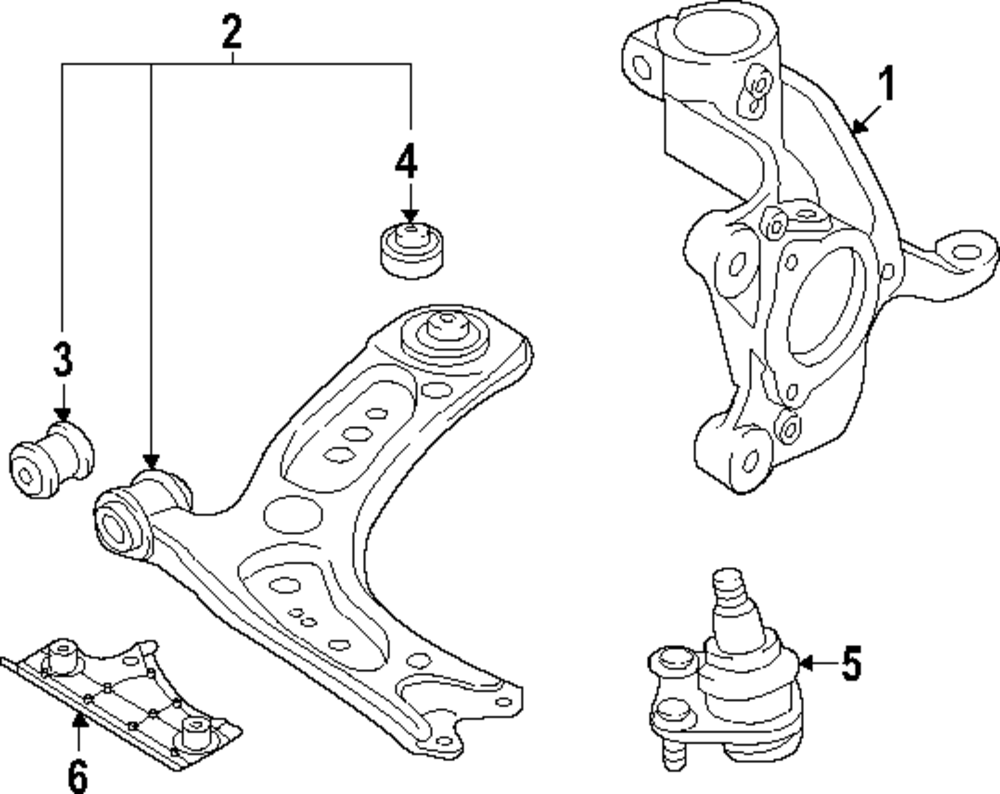 2
1
4
3
5
6