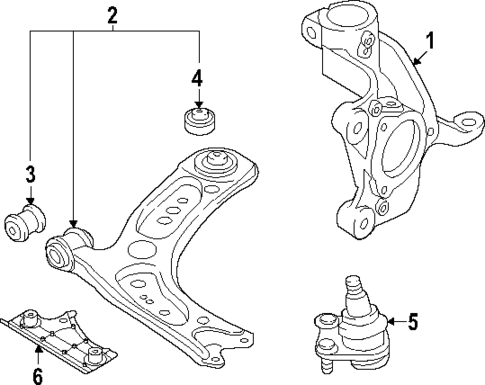 2
1
4
3
5
6