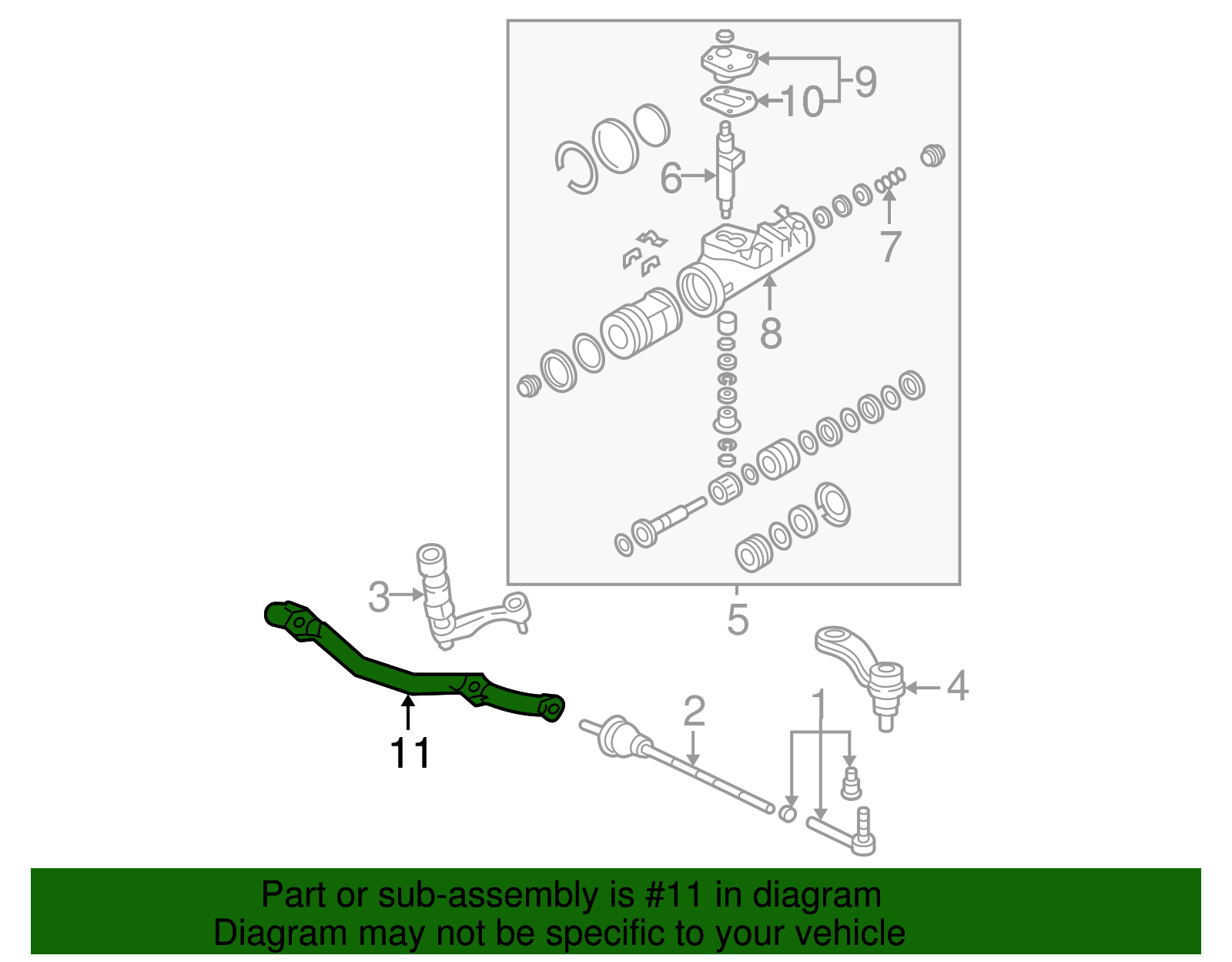 9
10
6
7
8
3
5
4
2
1
11

Part or sub-assembly is #11 in diagram
Diagram may not be specific to your vehicle