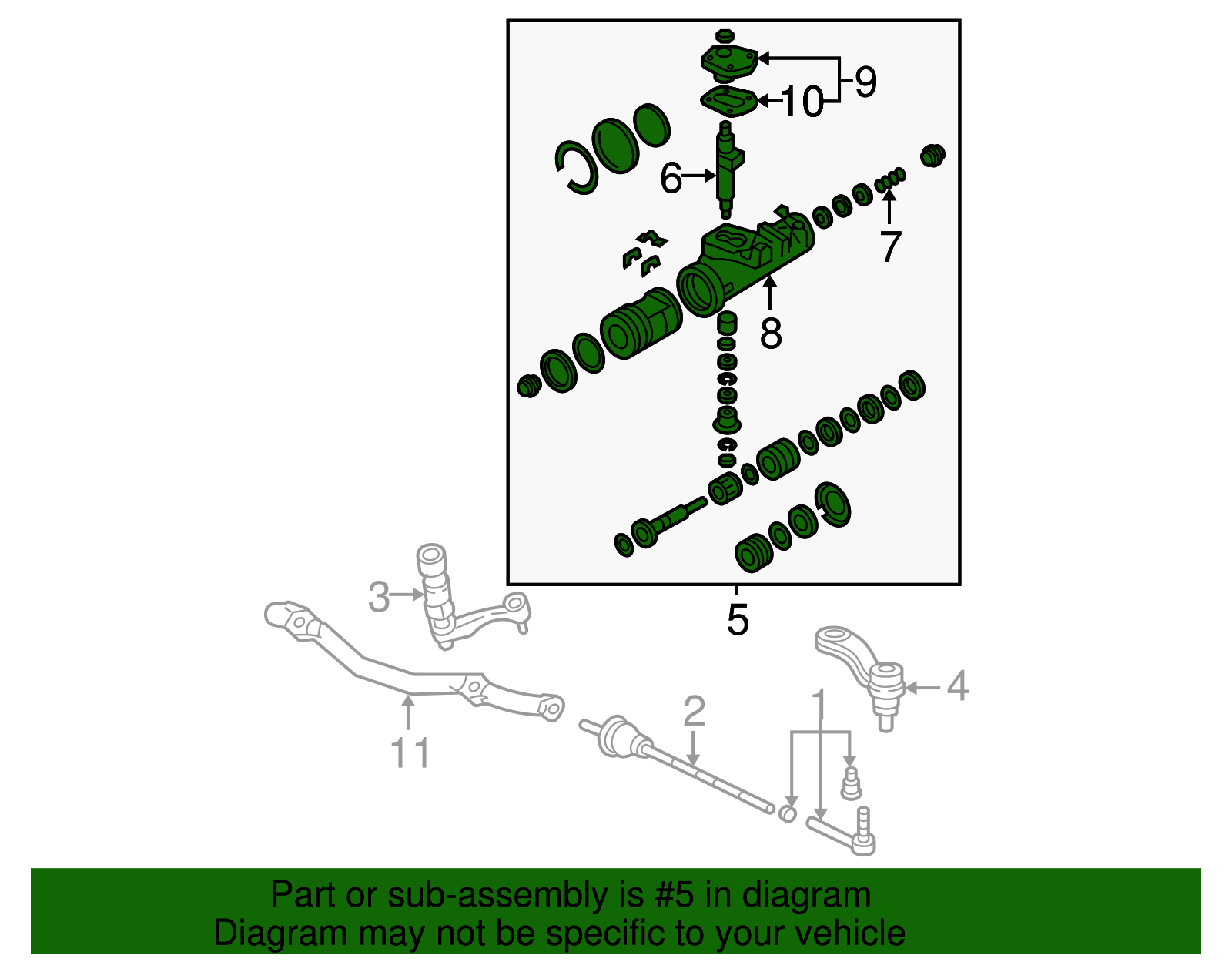 9
10
6
7
8
5
3
4
2
1
11

Part or sub-assembly is #5 in diagram
Diagram may not be specific to your vehicle