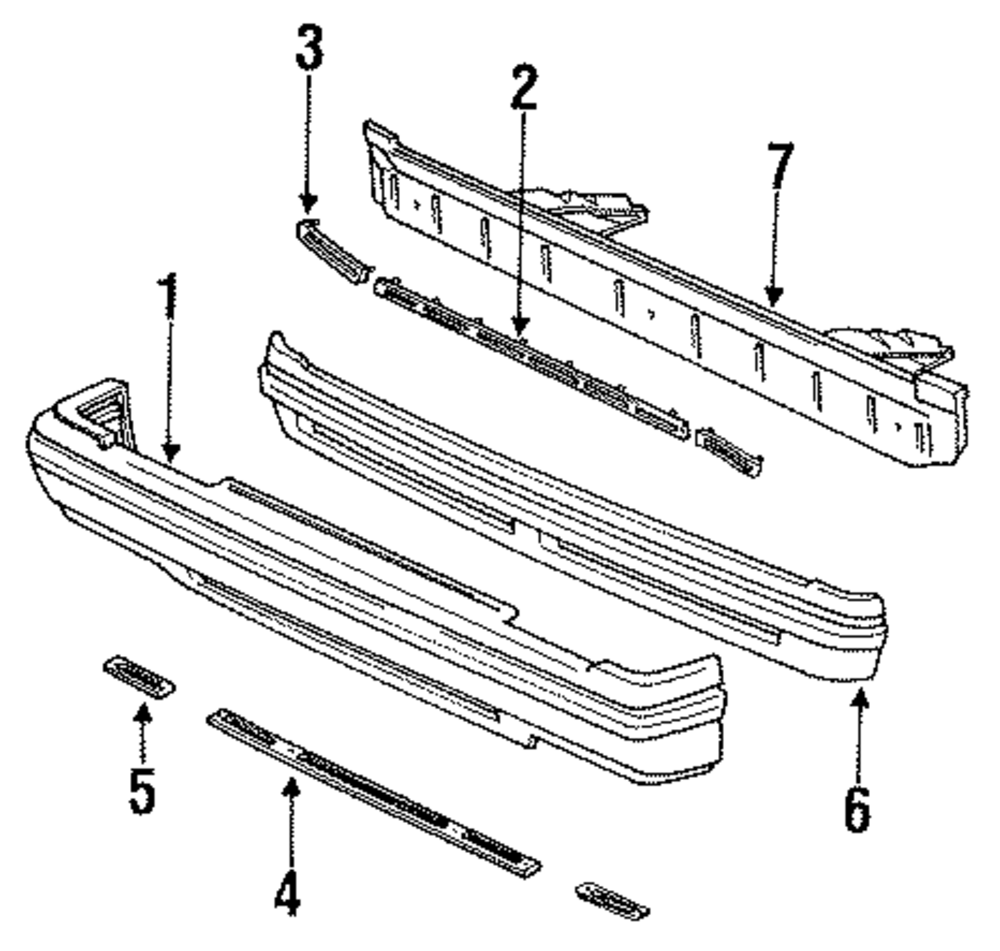 3
2
7
1
5
4
6