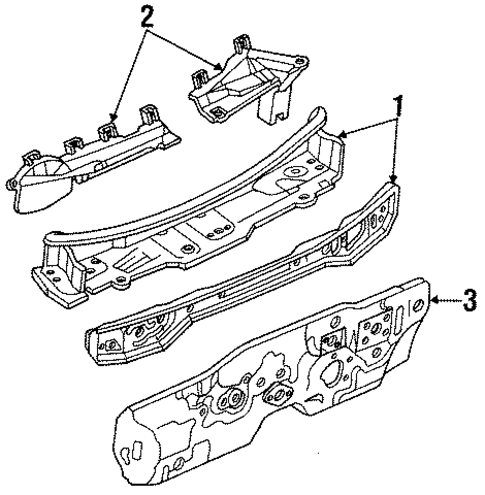 2
1
3