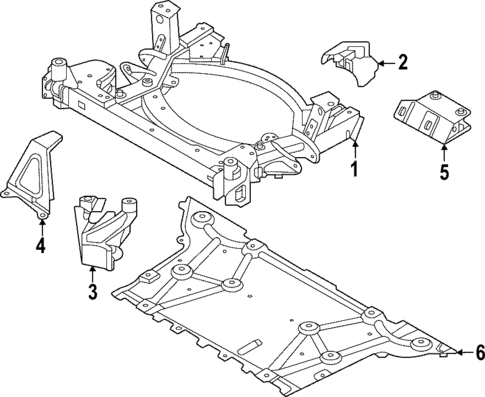 2
1
5
4
3
6