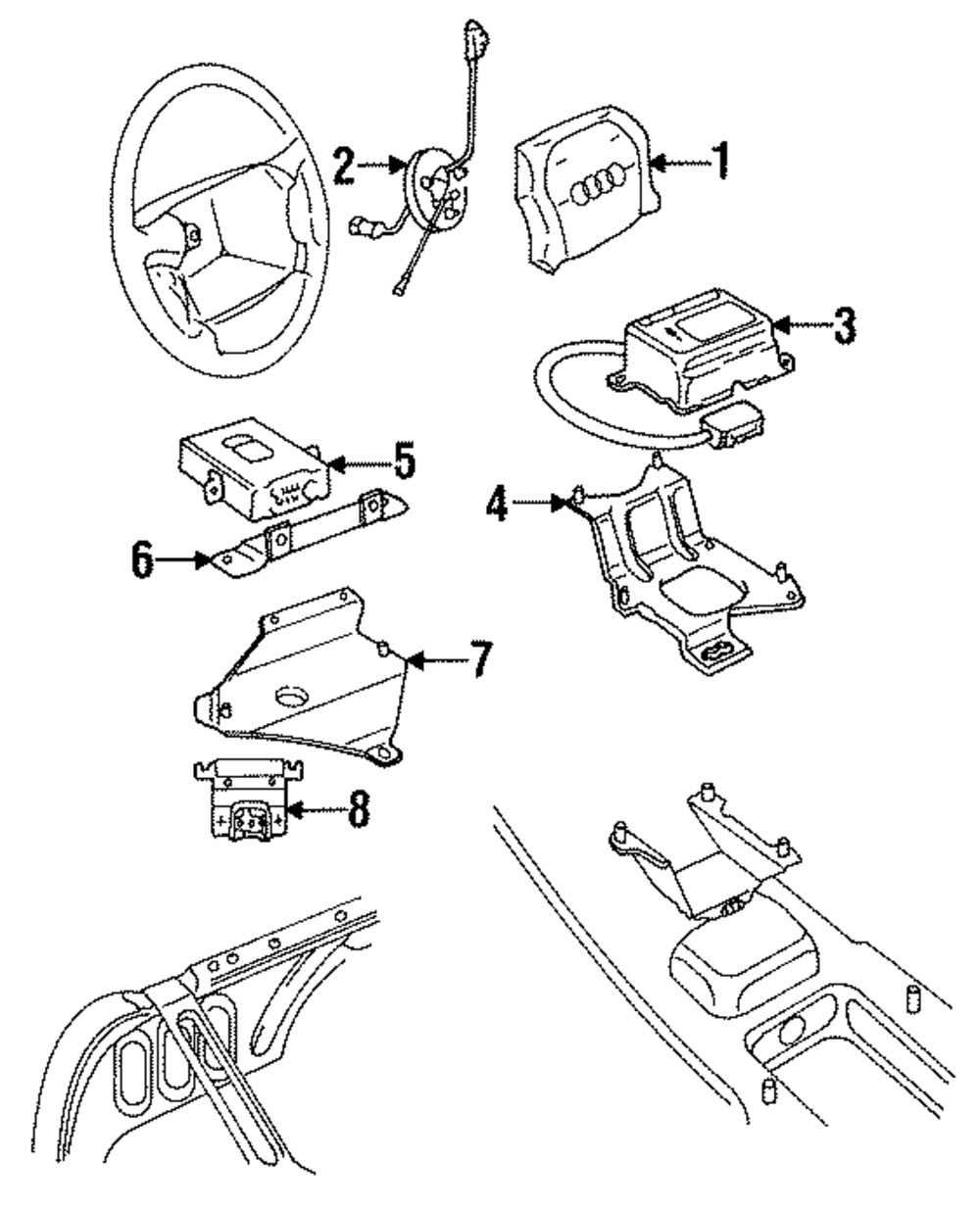 2
1
3
5
4
6
7
8