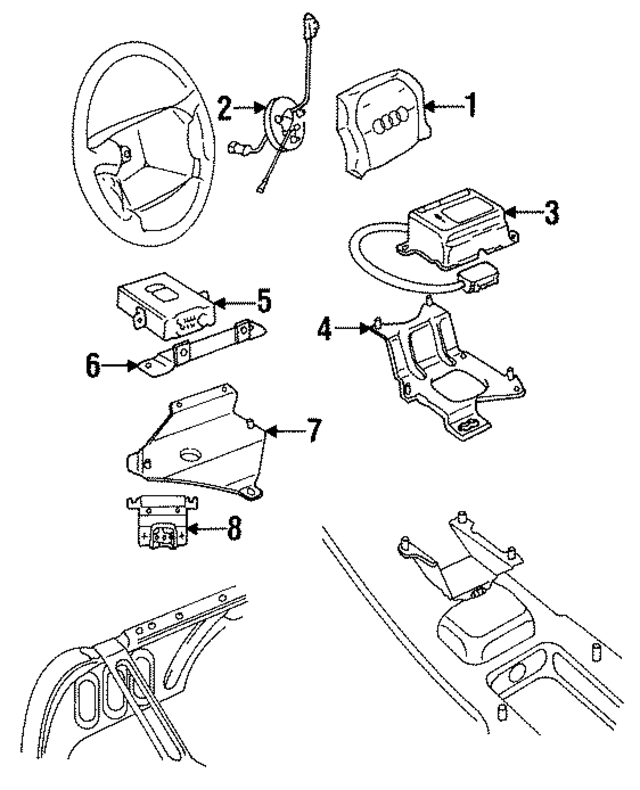 2
1
3
5
4
6
7
8