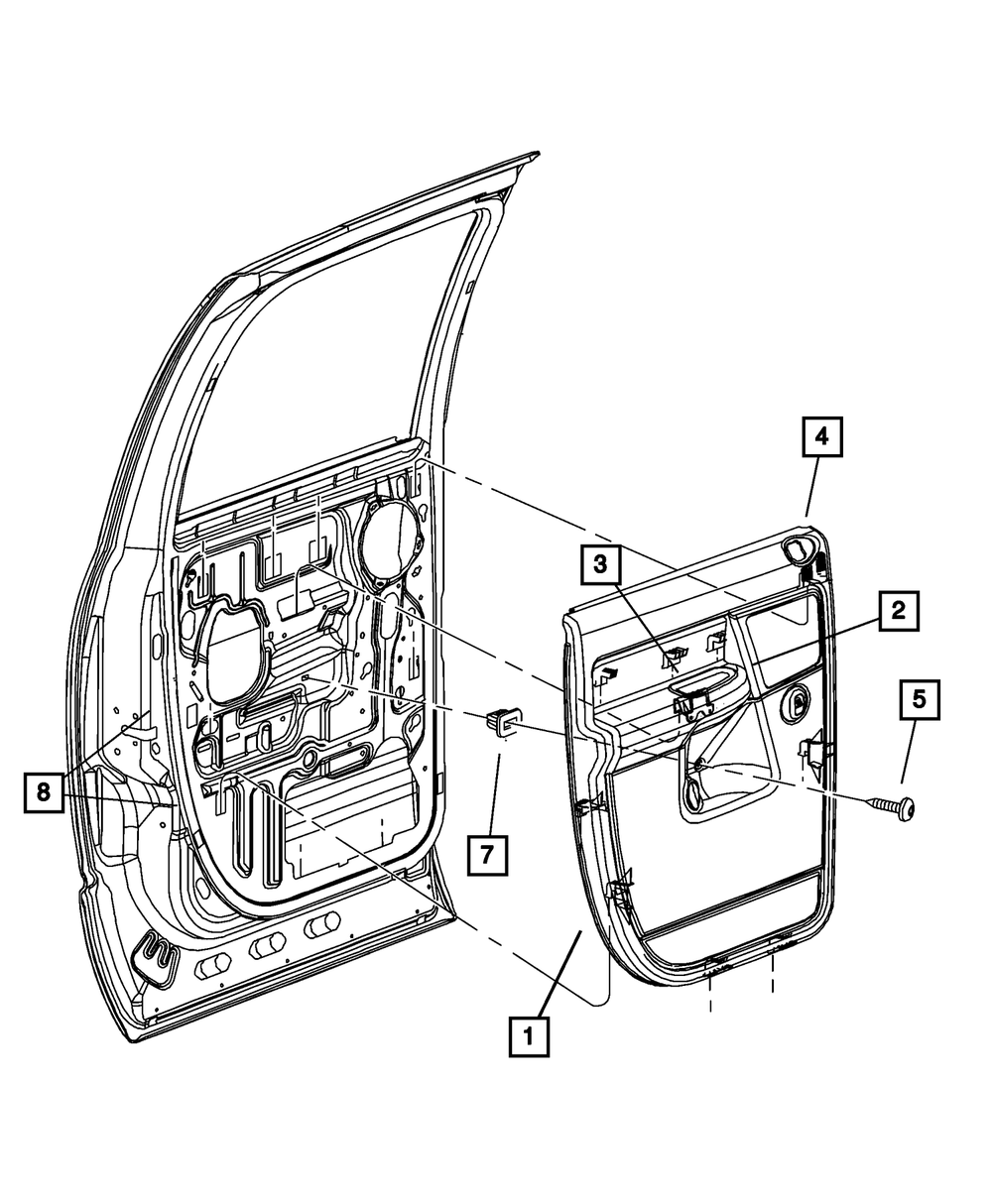 4

3

2

5

8

7

1