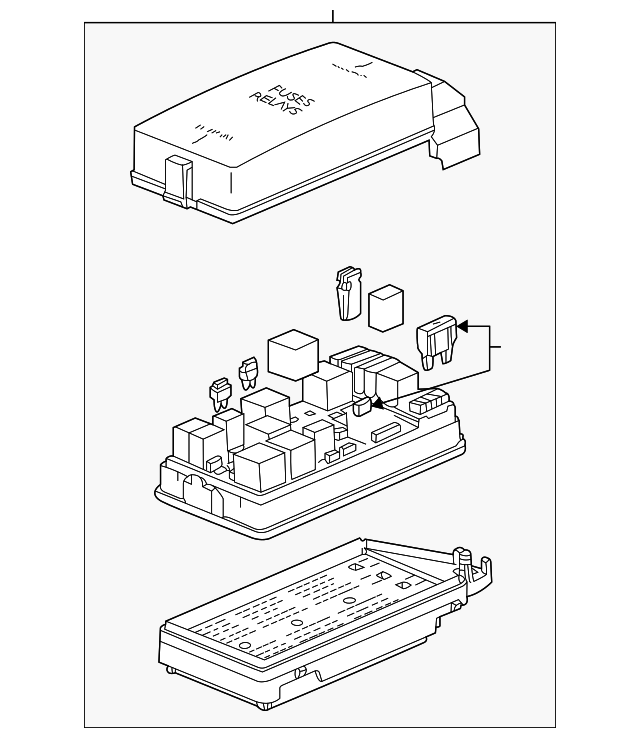 FUSES
RELAYS