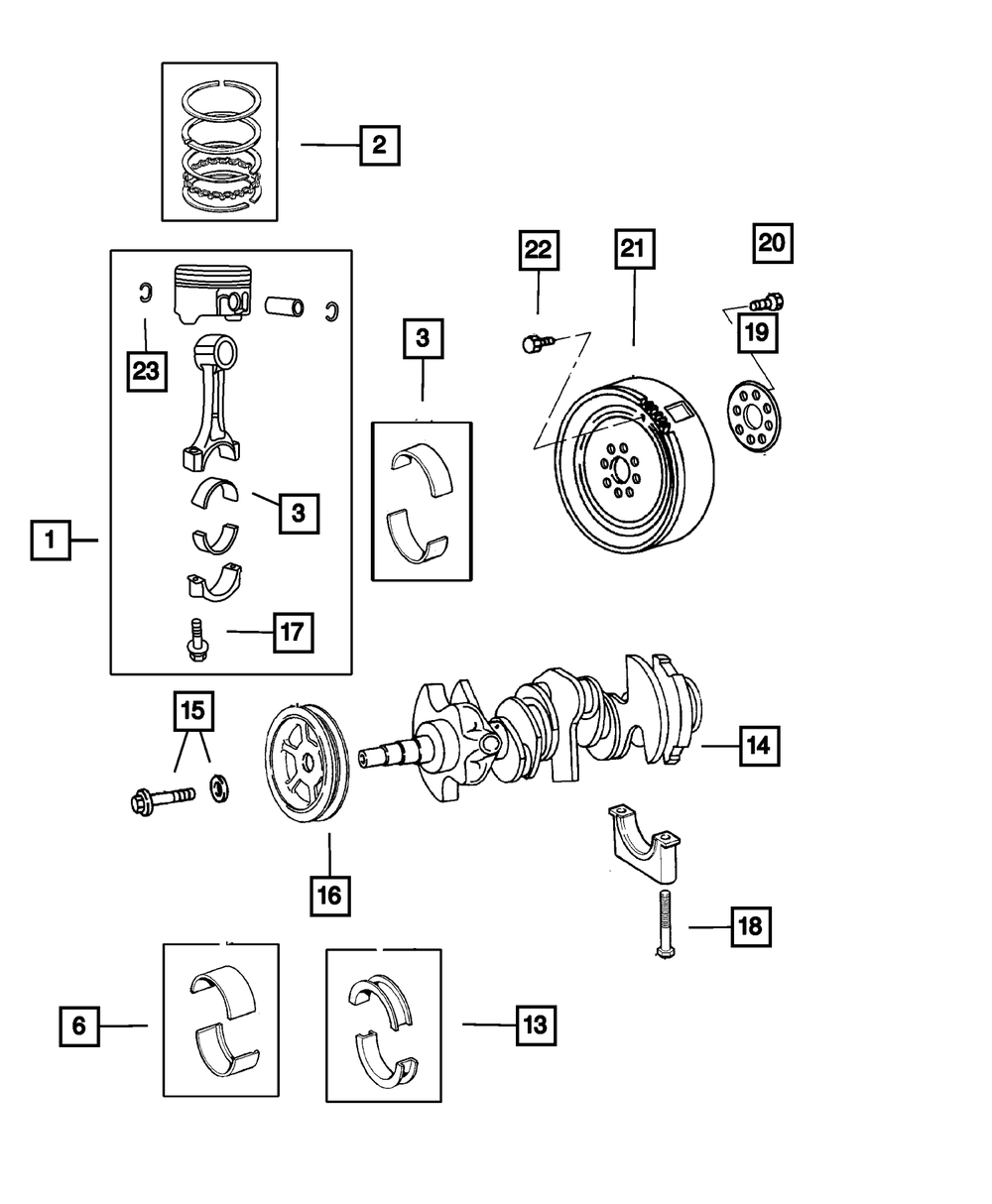 2

22

21

20

19

23

3

3

1

17

15

14

16

18

6

13