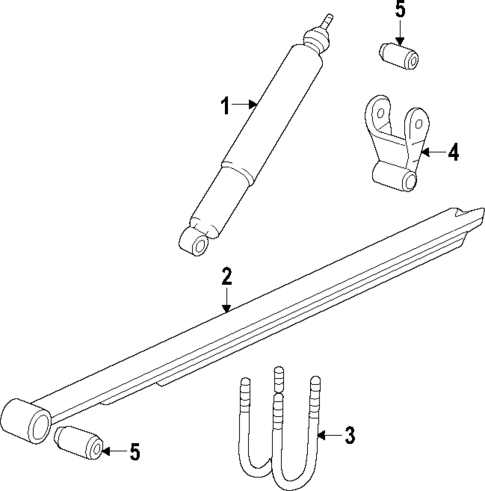 5
1
4
2
3
5