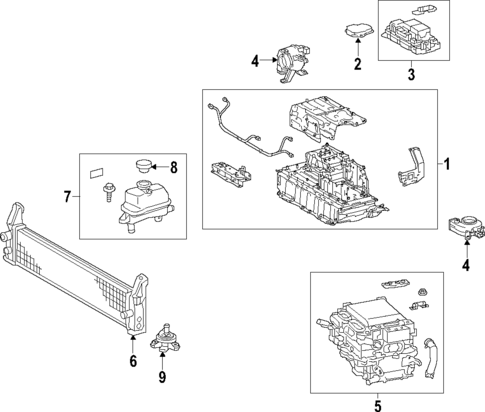 4
2
3
1
8
7
4
6
9
5