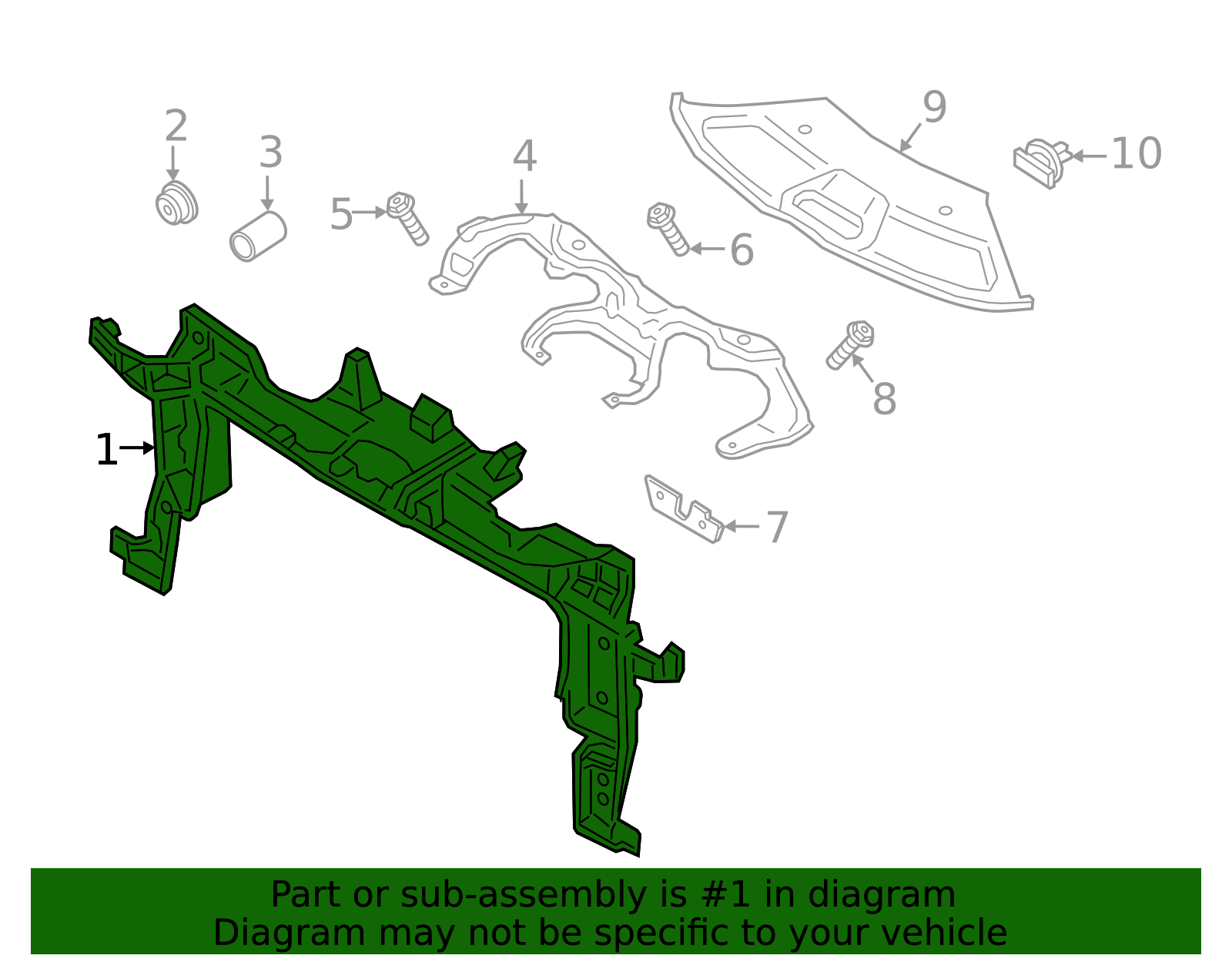 2
3
5
4
6
9
10
8
1
7

Part or sub-assembly is #1 in diagram
Diagram may not be specific to your vehicle