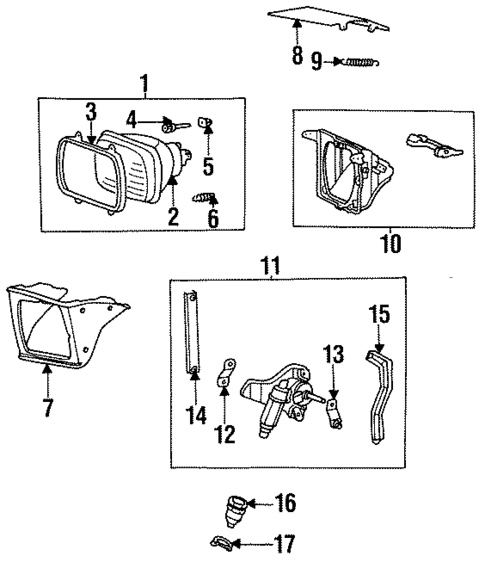 8
9
1
3
4
5
2
6
10
11
7
15
13
14
12
16
17