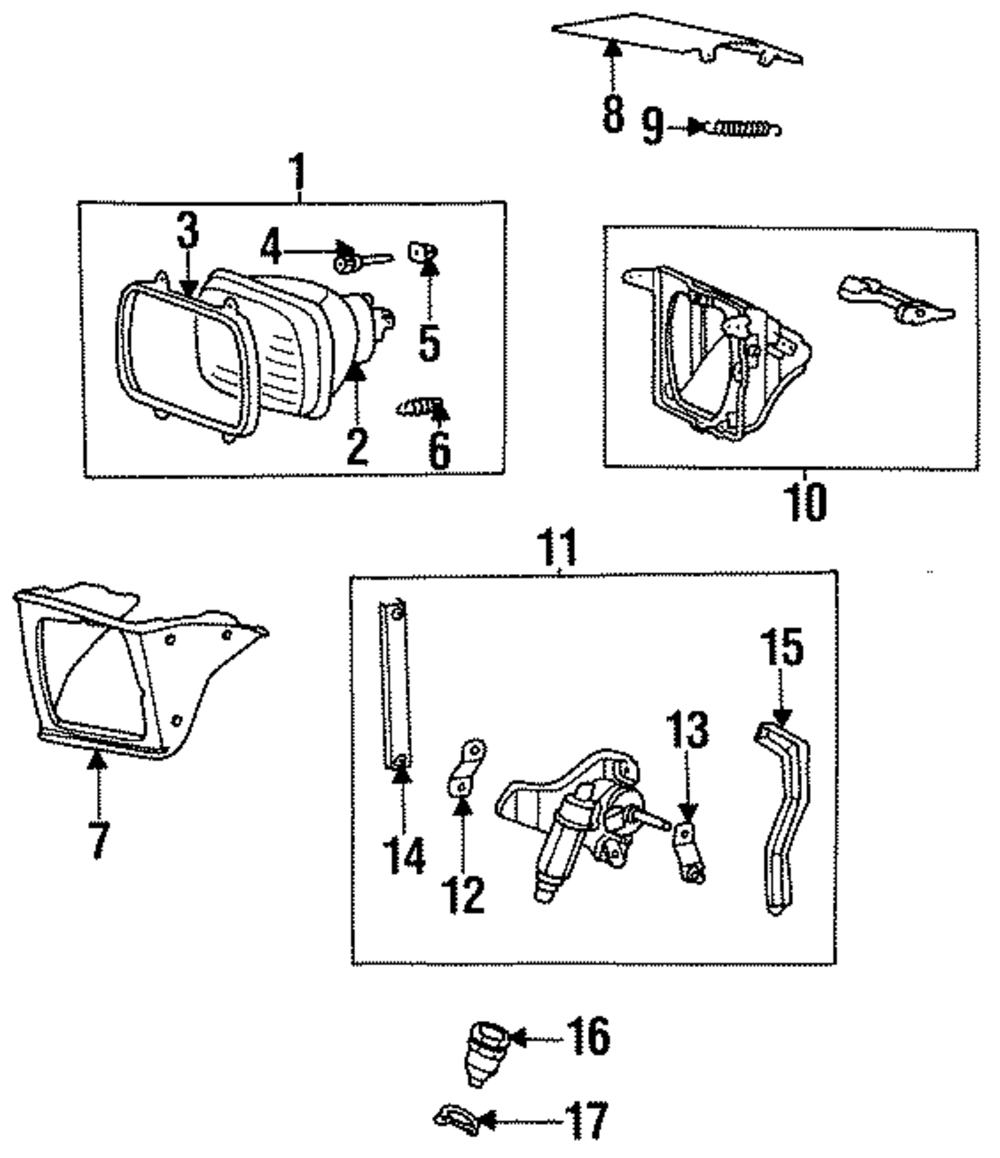 8
9
1
3
4
5
2
6
10
11
7
15
13
14
12
16
17