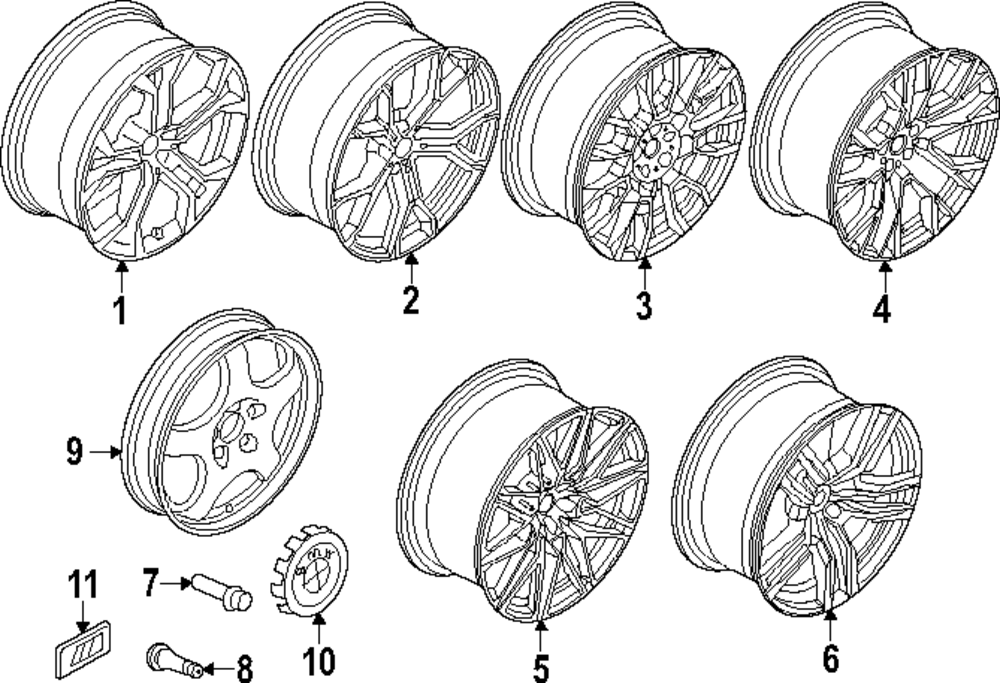 1
2
3
4
9
11
7
8
10
5
6