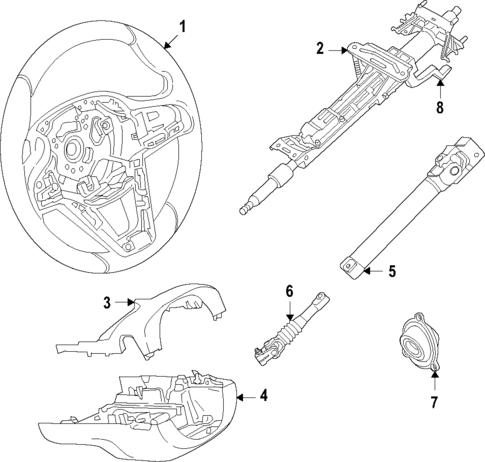 1
2
8
5
3
6
7
4