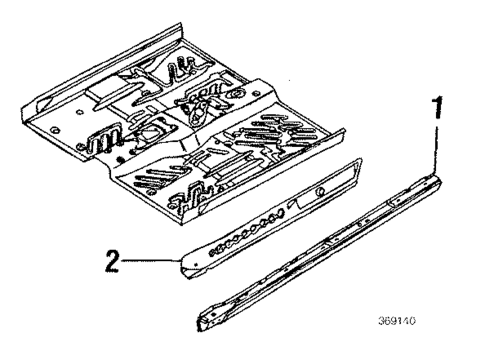 1
2
369140