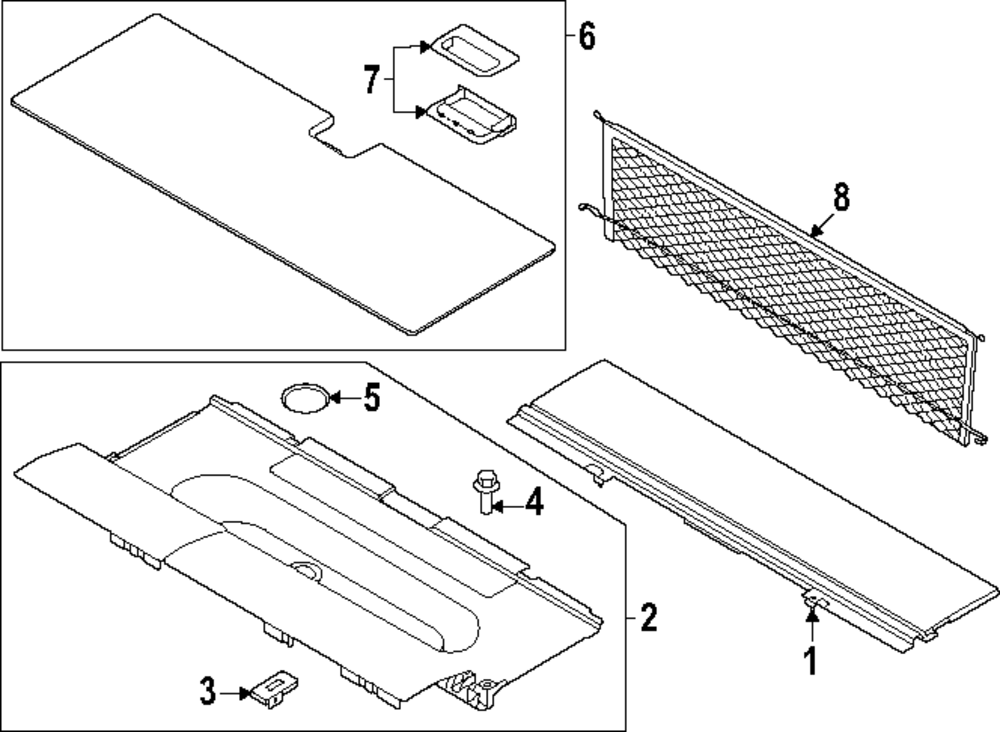 6
7
8
5
4
2
3
1