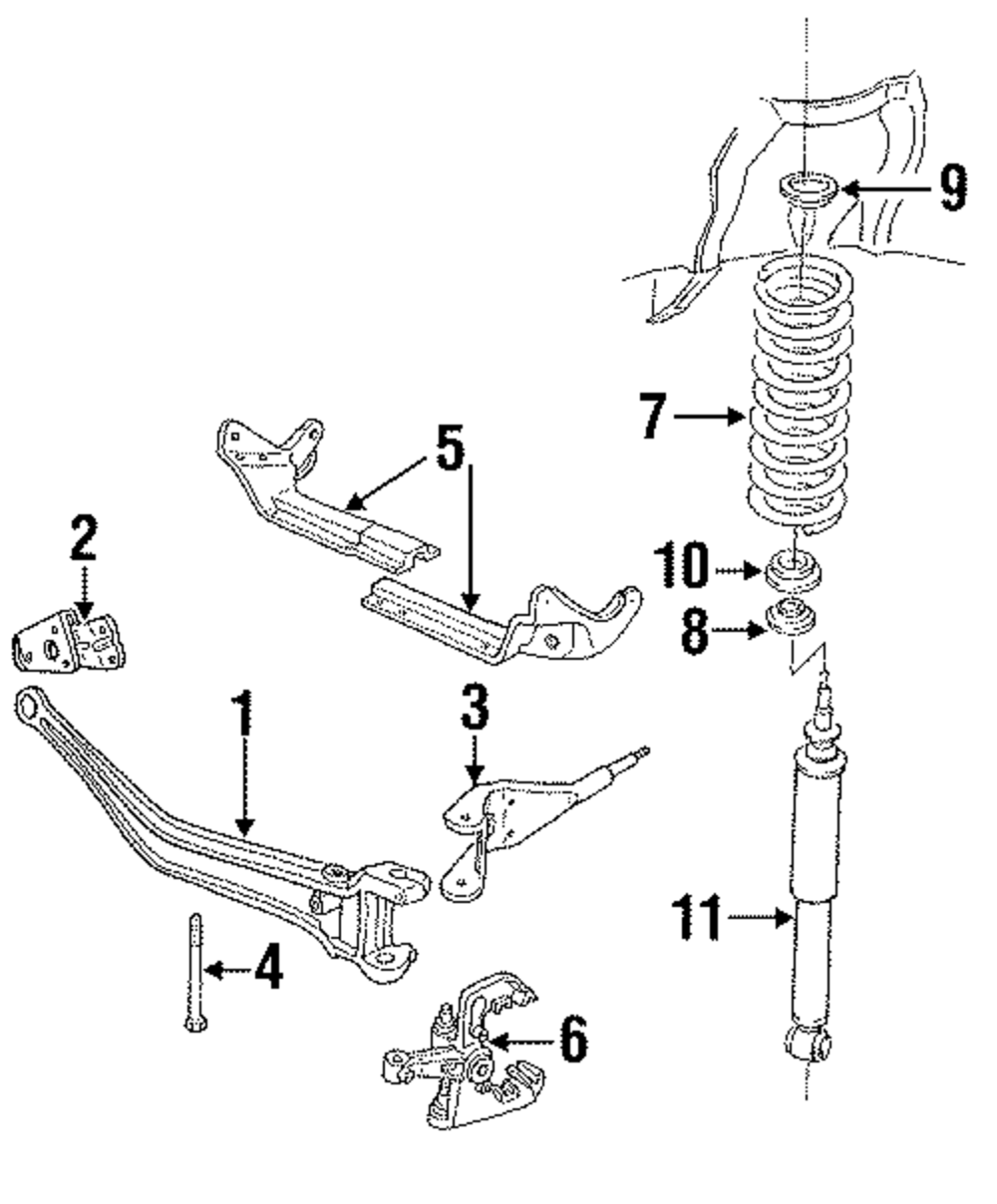 9
7
5
2
10
8
1
3
11
4
6