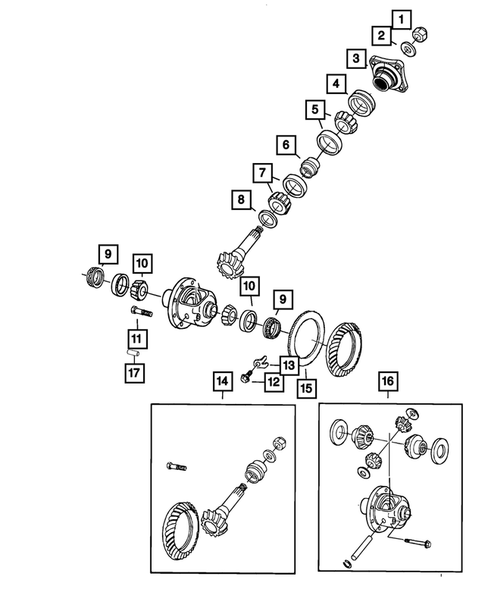 1
2
3
4
5
6
7
8
9
10
10
9
11
17
13
12
15
14
16